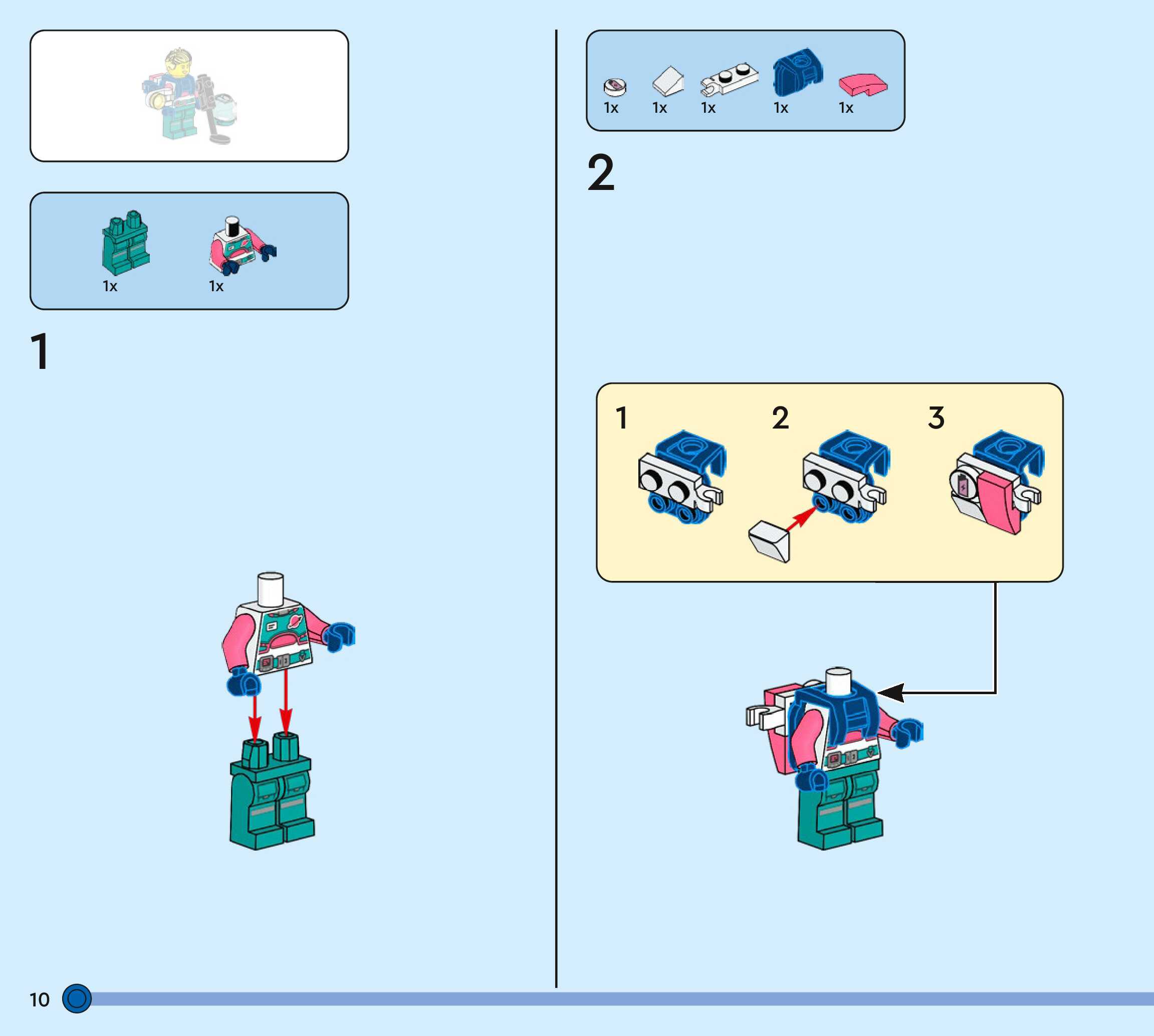 1x 1x

1

1x 1x 1x 1x 1x

2

1 2 3

10