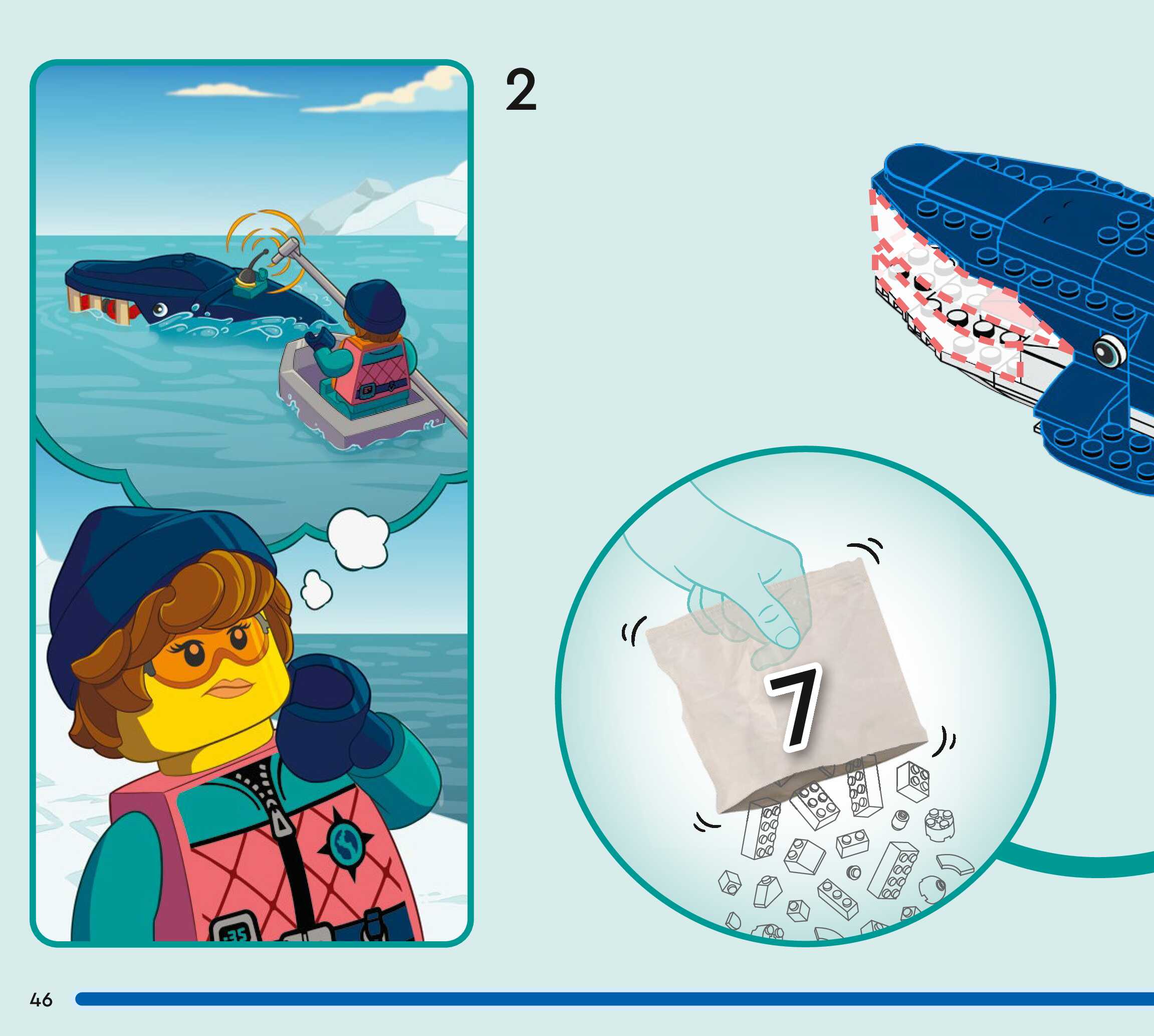 2

7

46