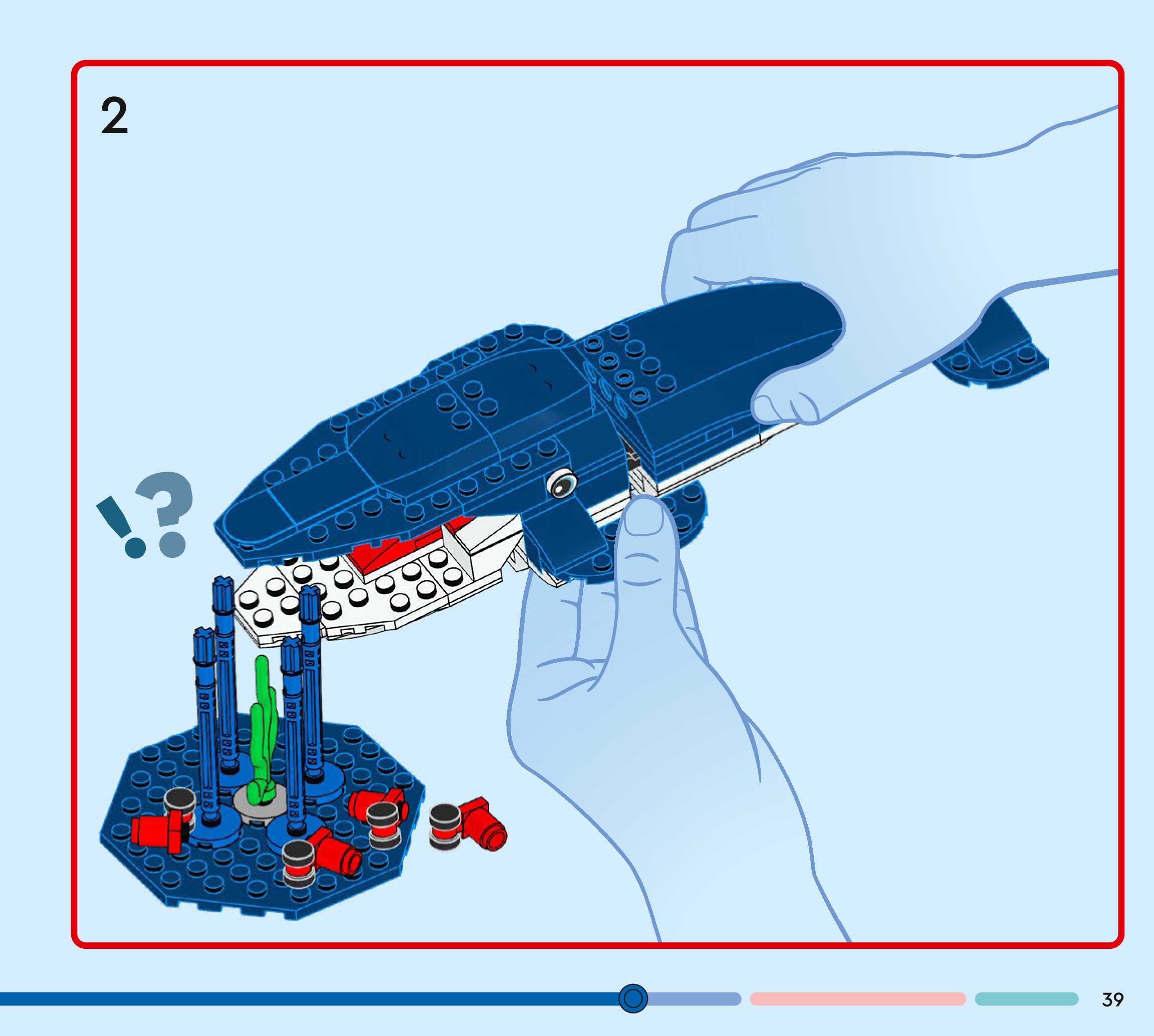 2

!?

39