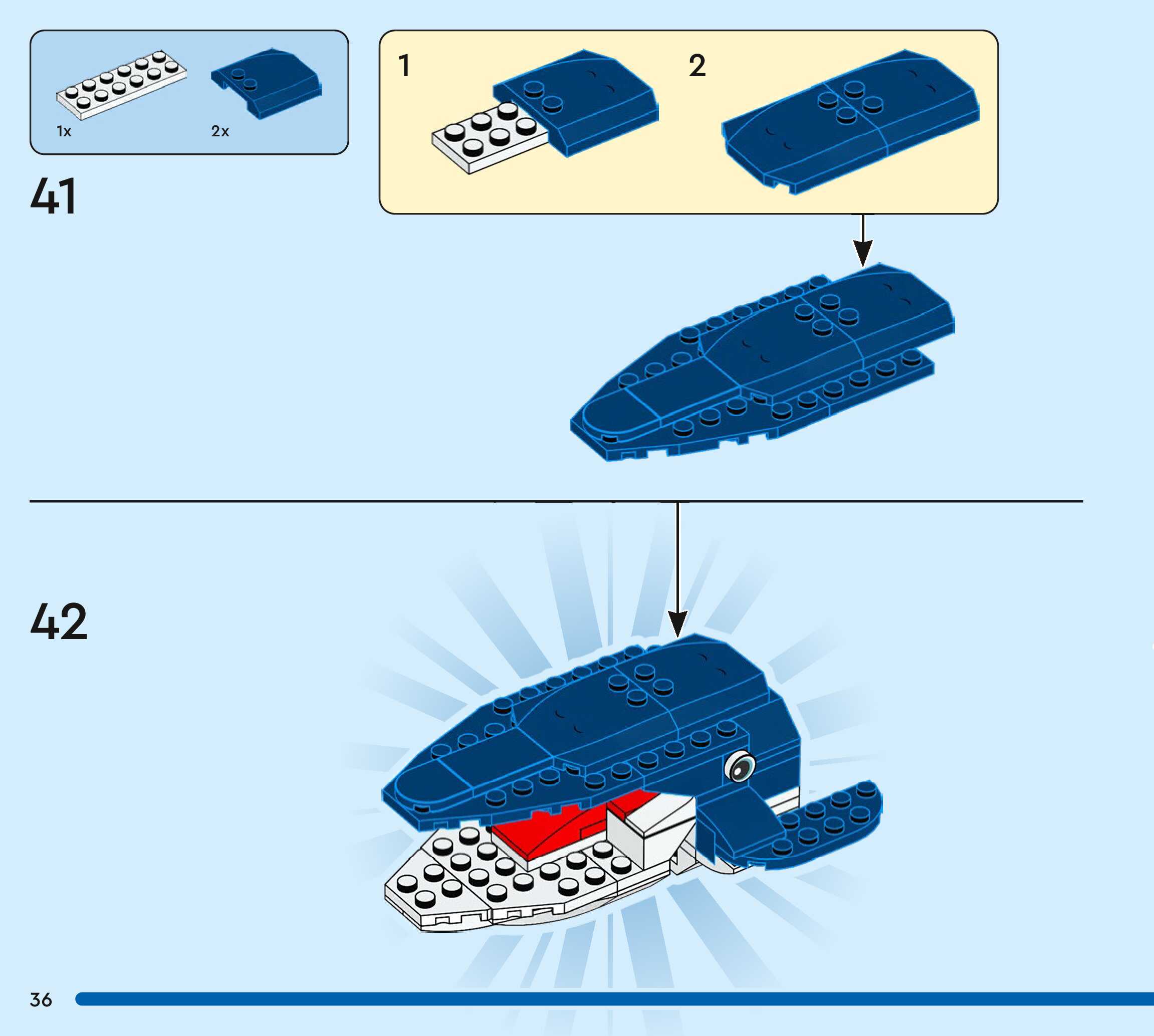 1x

2x

41

1

2

42

36