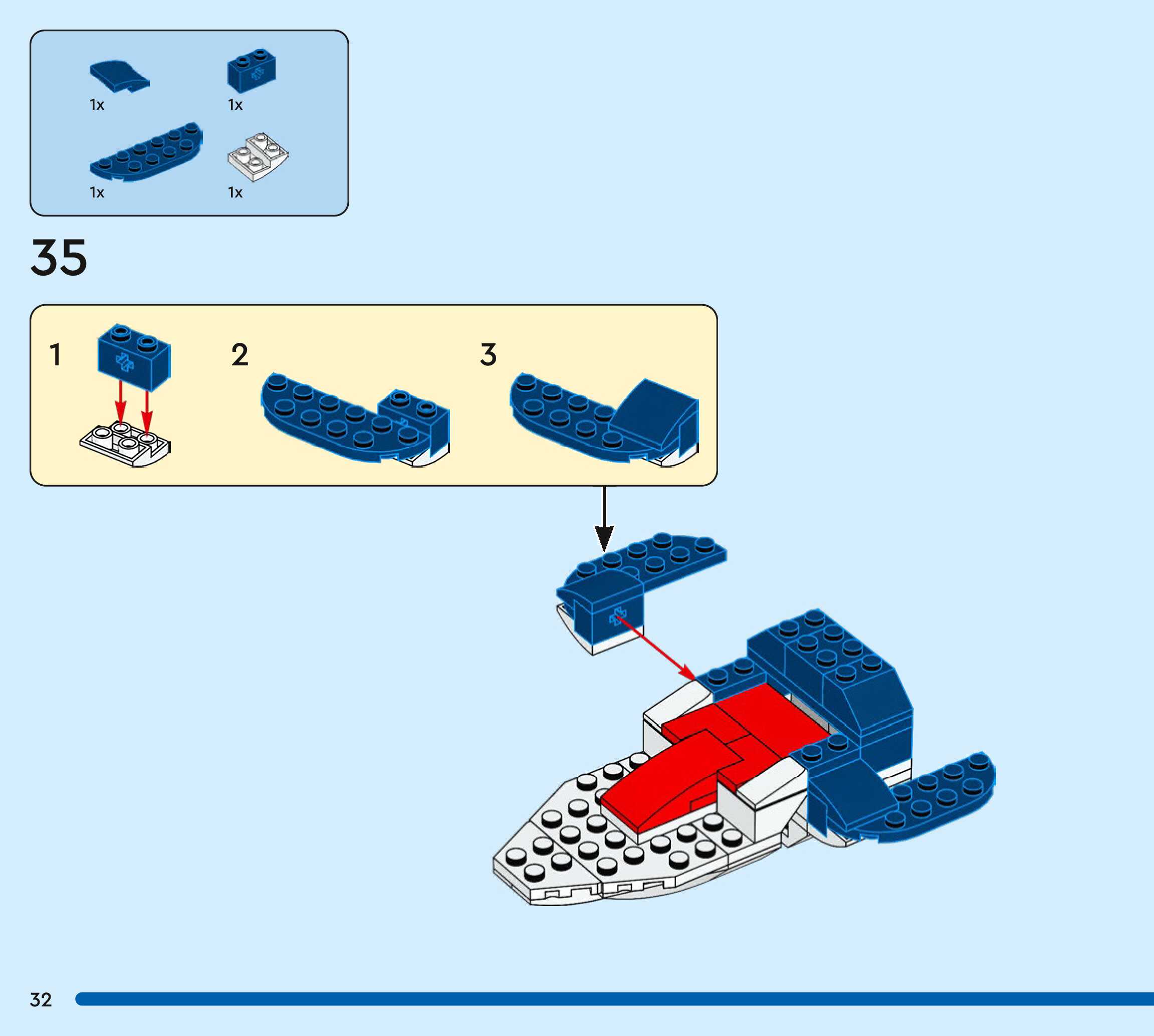 1x
1x
1x
1x

35

1
2
3

32