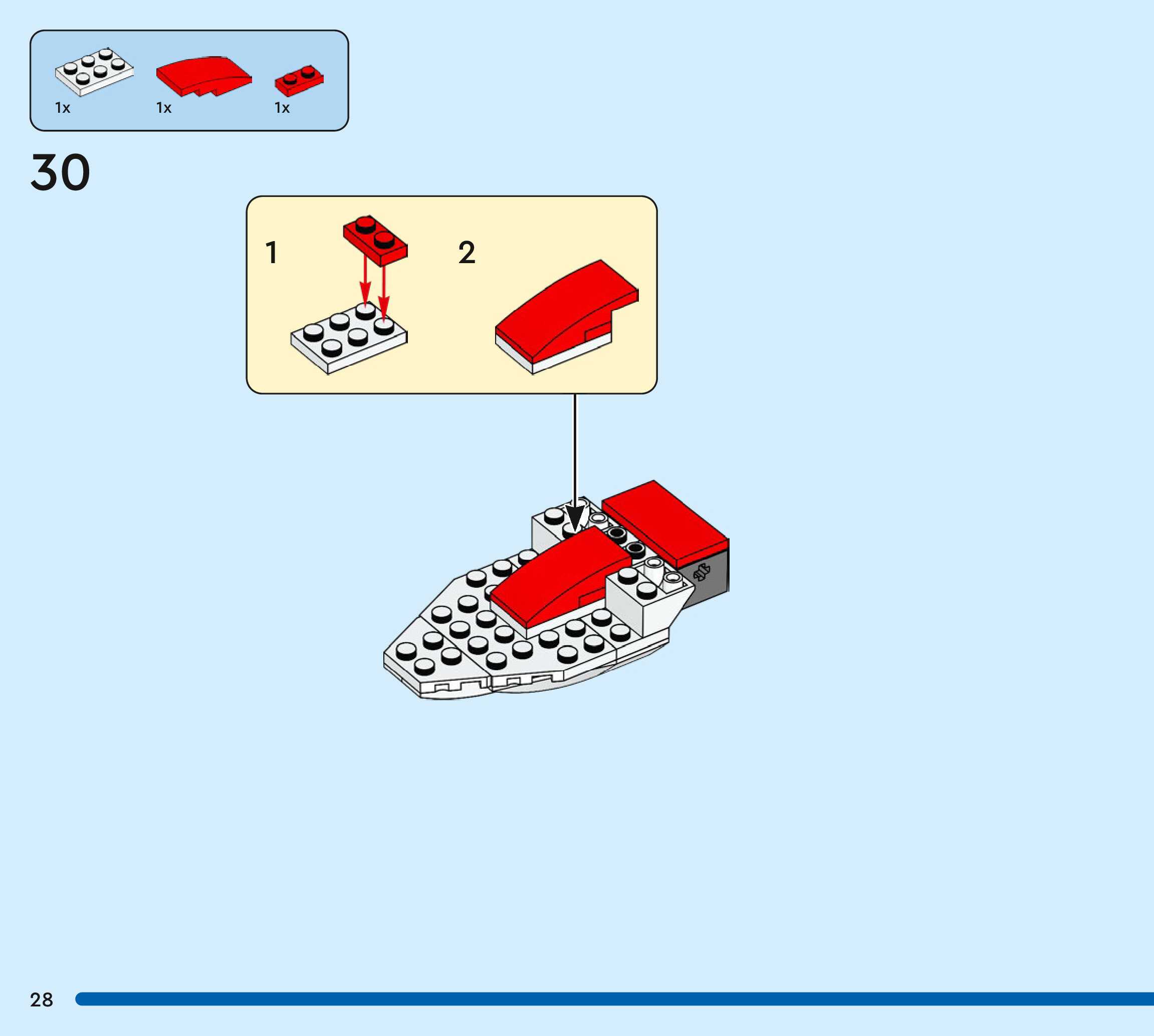 1x 1x 1x

30

1

2

28