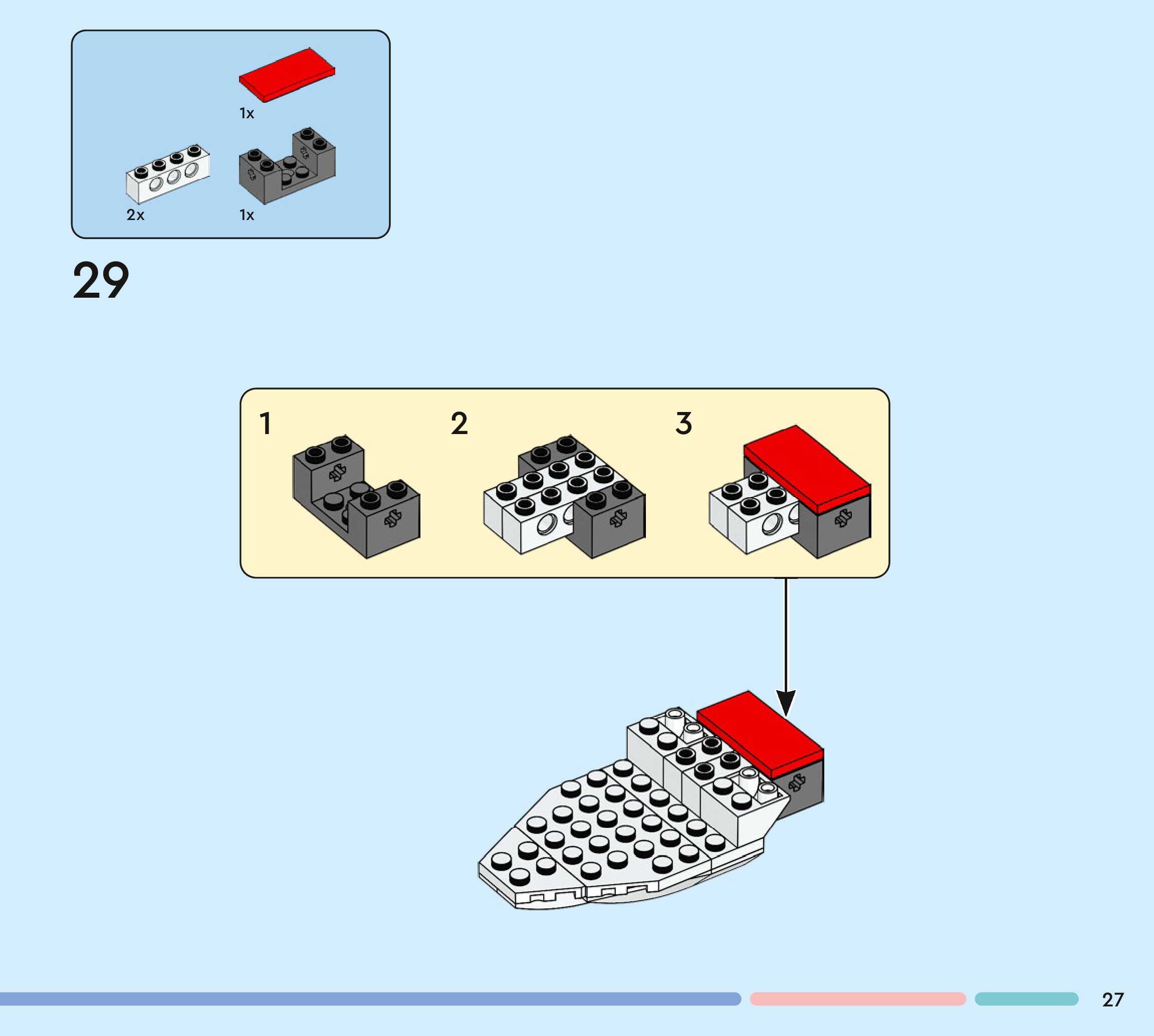 1x

2x

1x

29

1

2

3

27