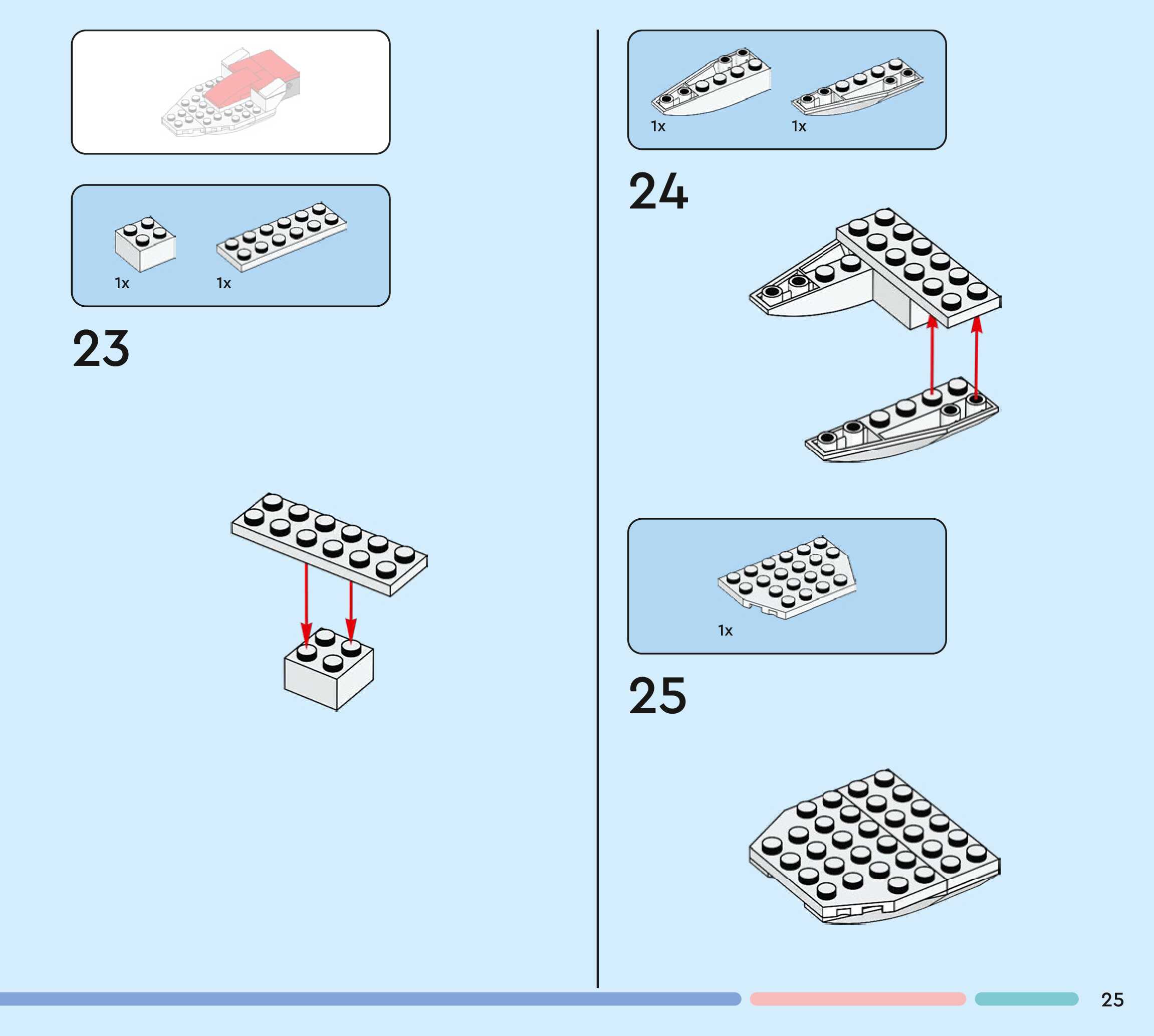 1x 1x

23

1x 1x

24

1x

25

25