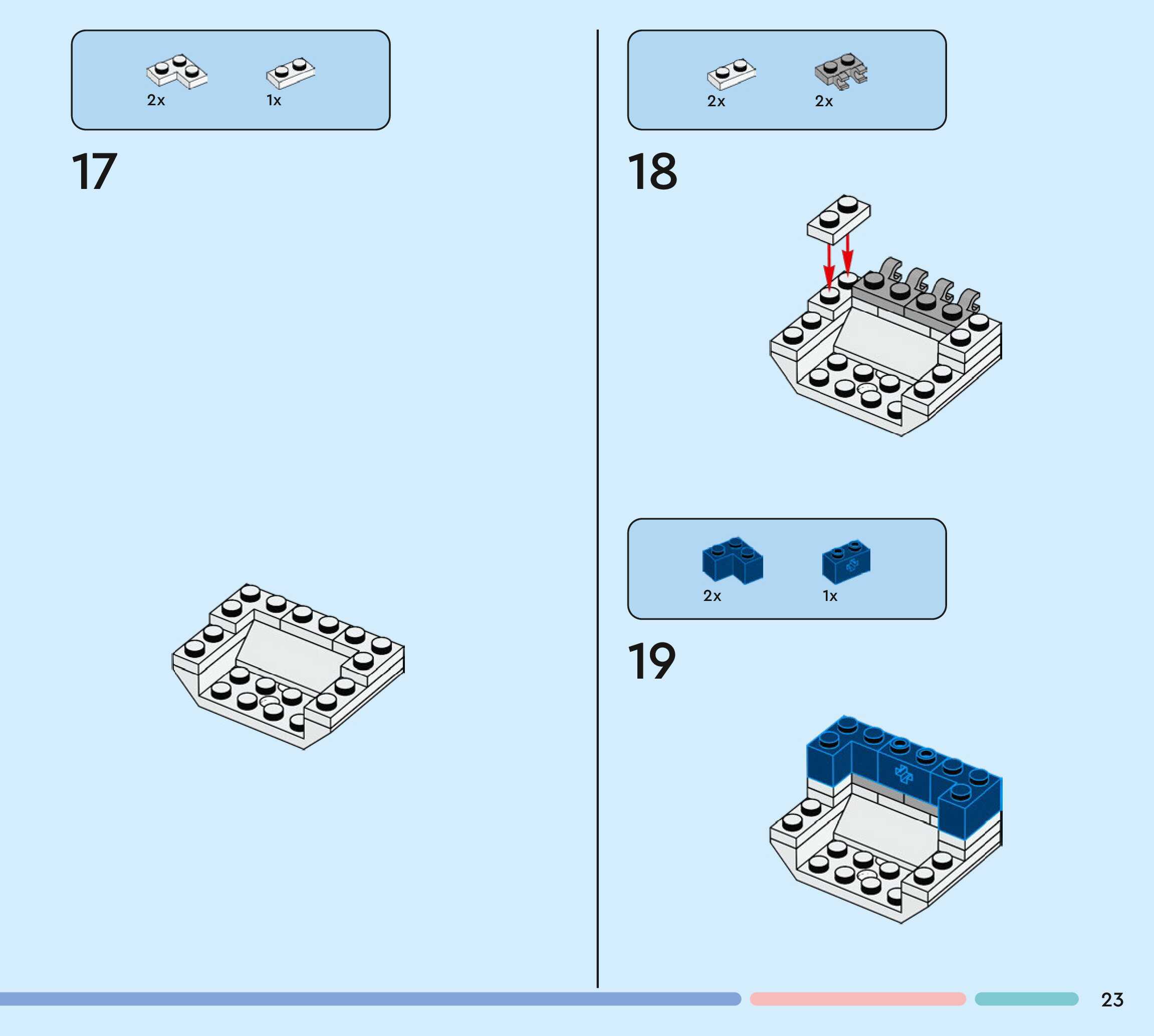 2x 1x

17

2x 2x

18

2x 1x

19

23