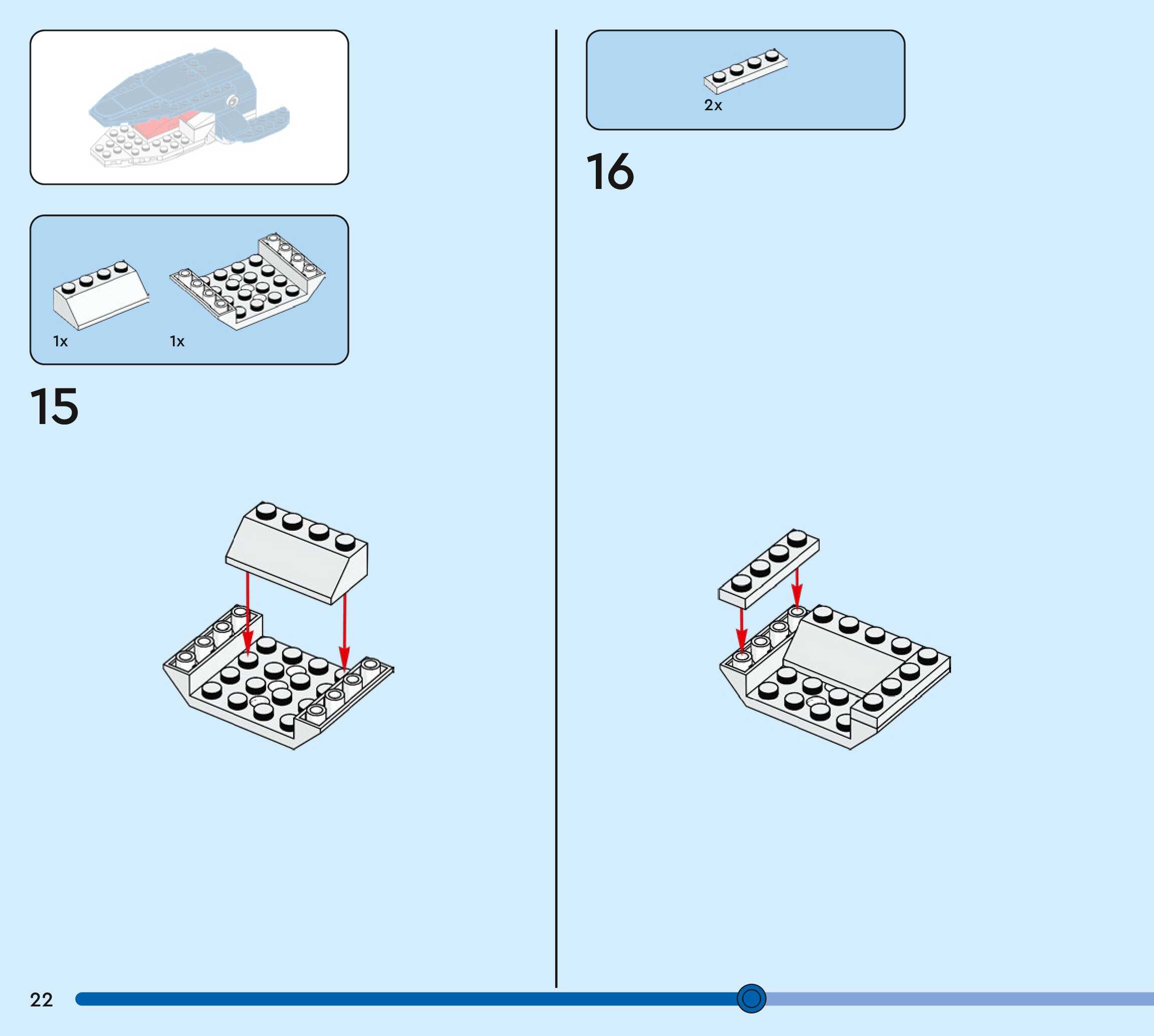 1x
1x

15

2x

16

22