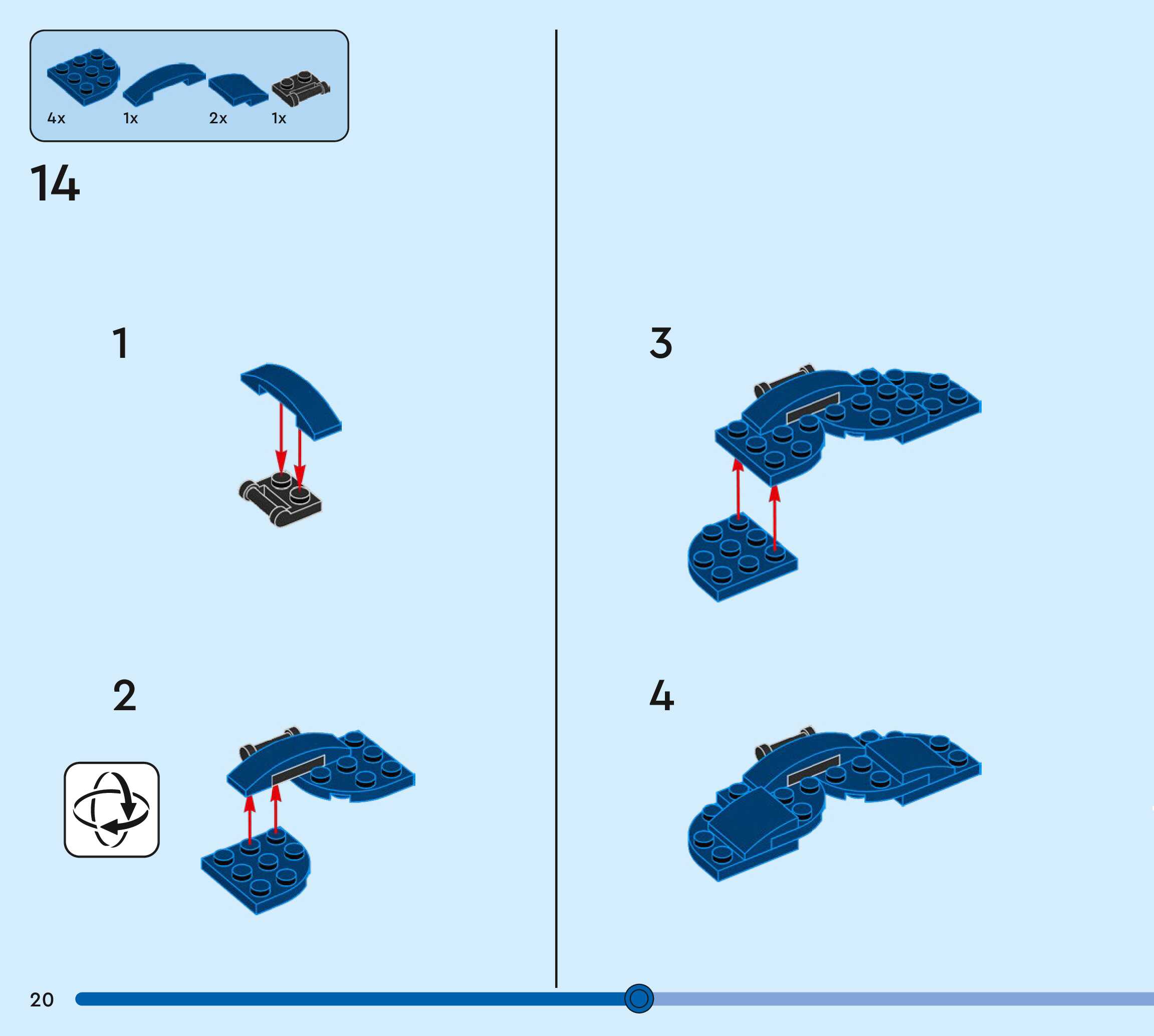 4x 1x 2x 1x

14

1

2

3

4

20