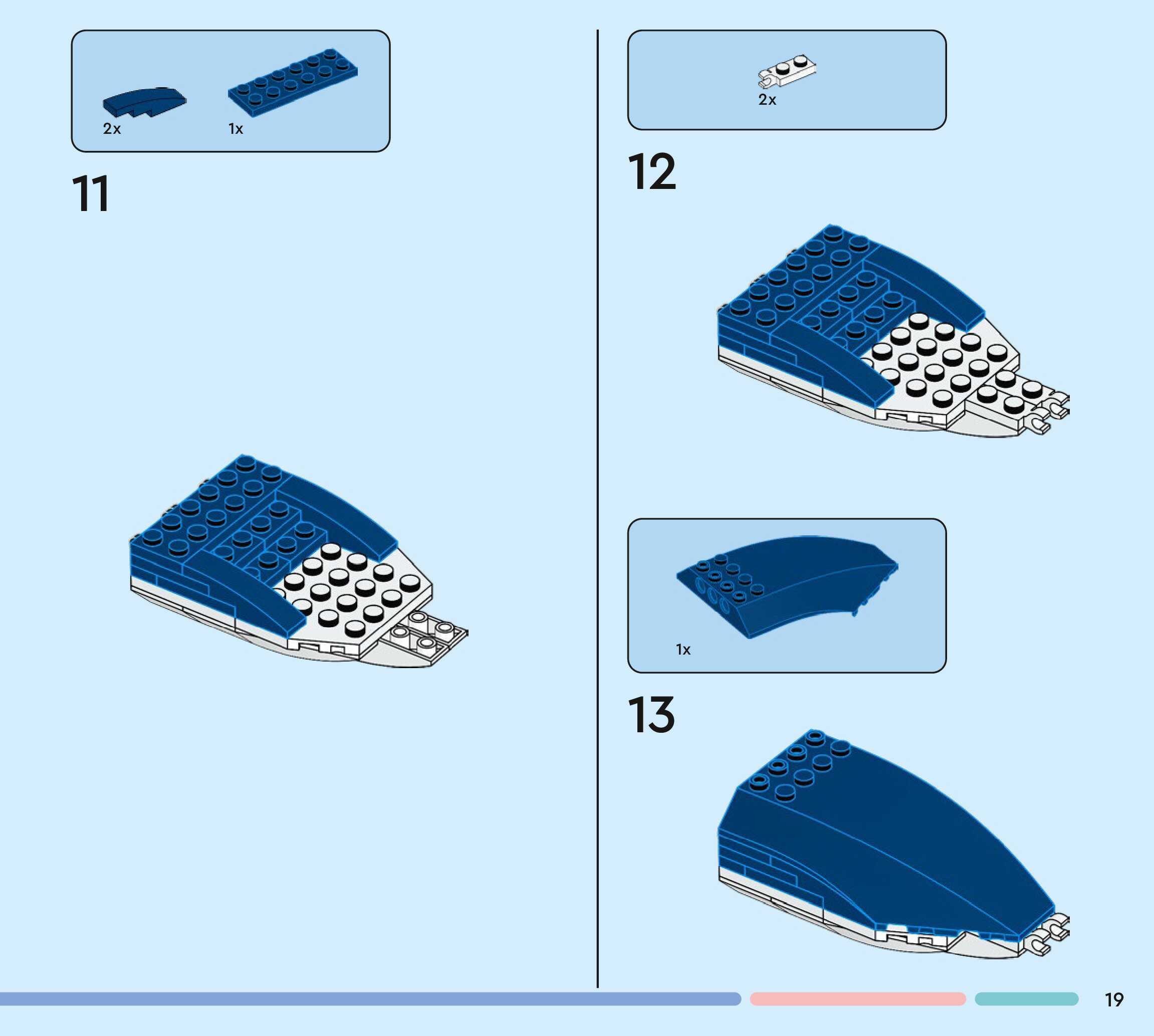 2x
1x
11

2x
12

1x
13

19