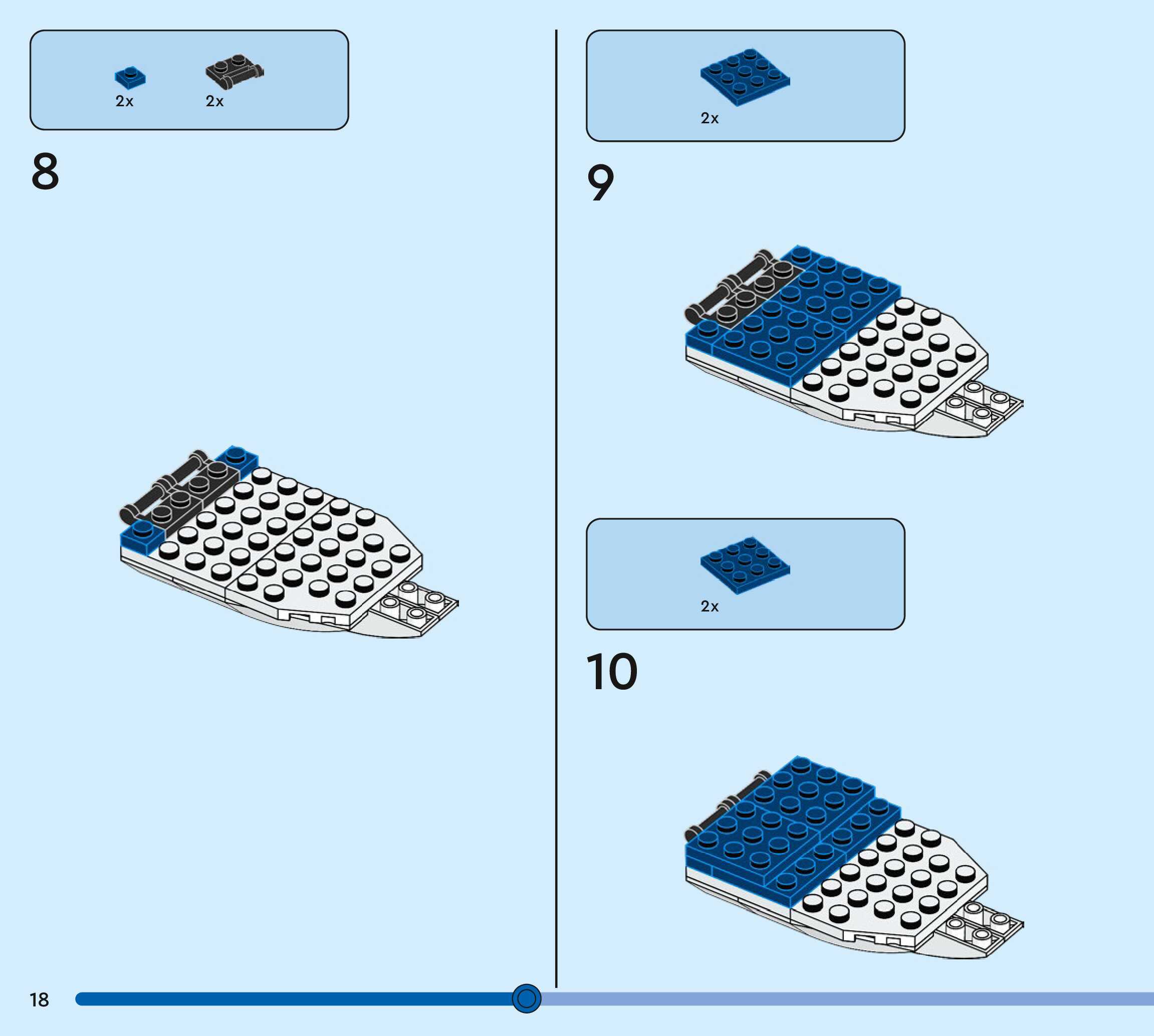 2x 2x

8

2x

9

2x

10

18