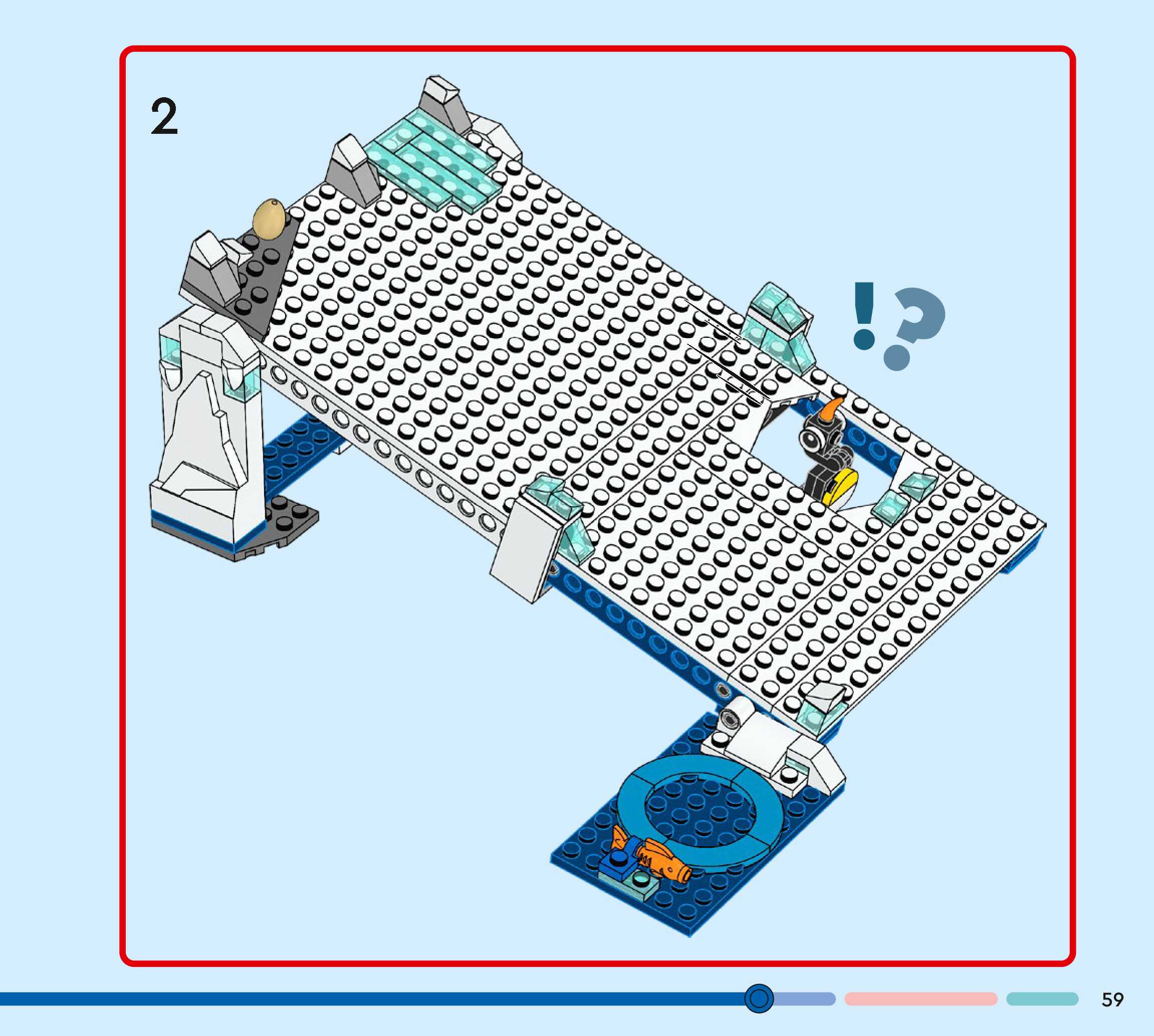 2

!?

59