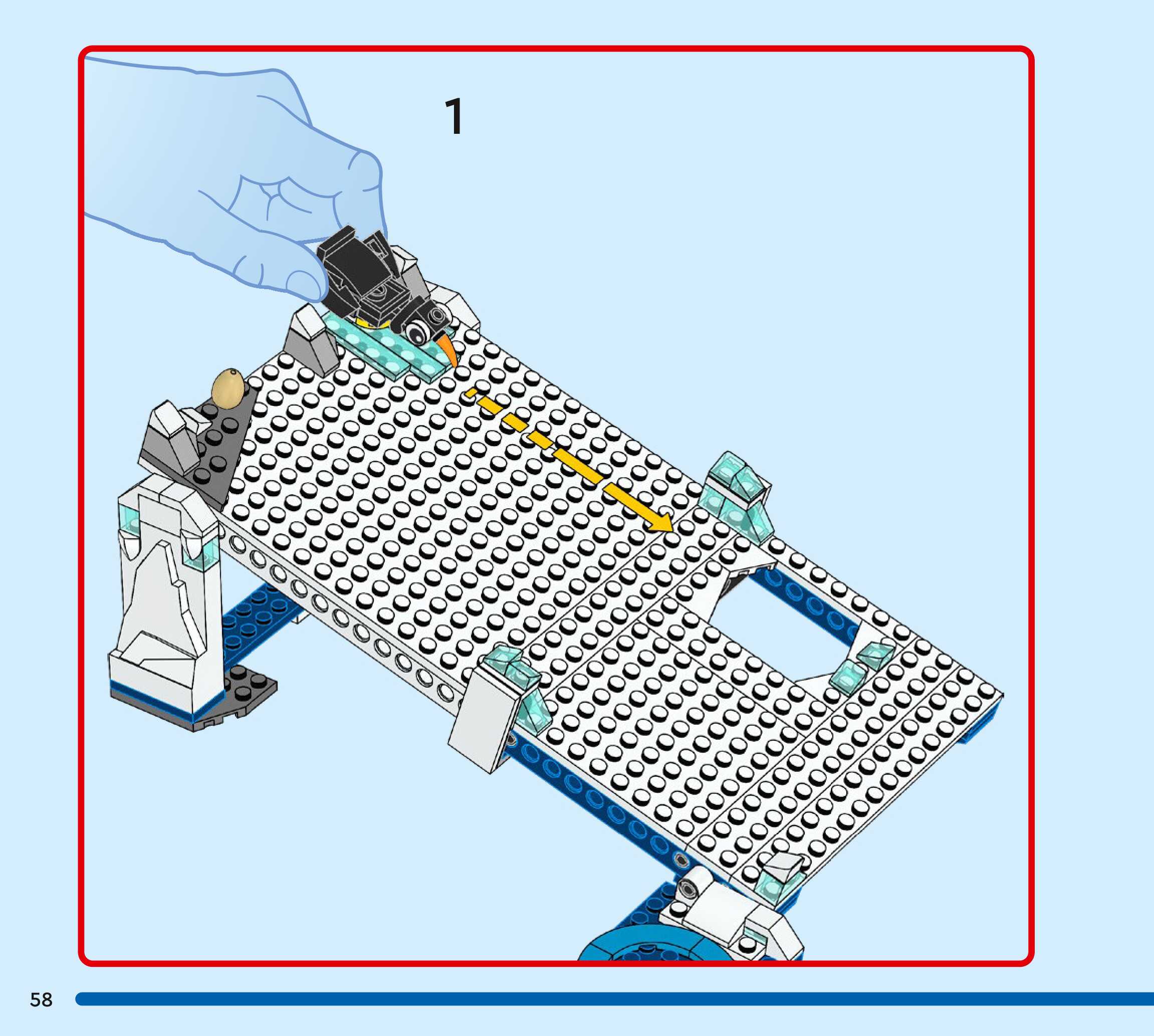 1

58