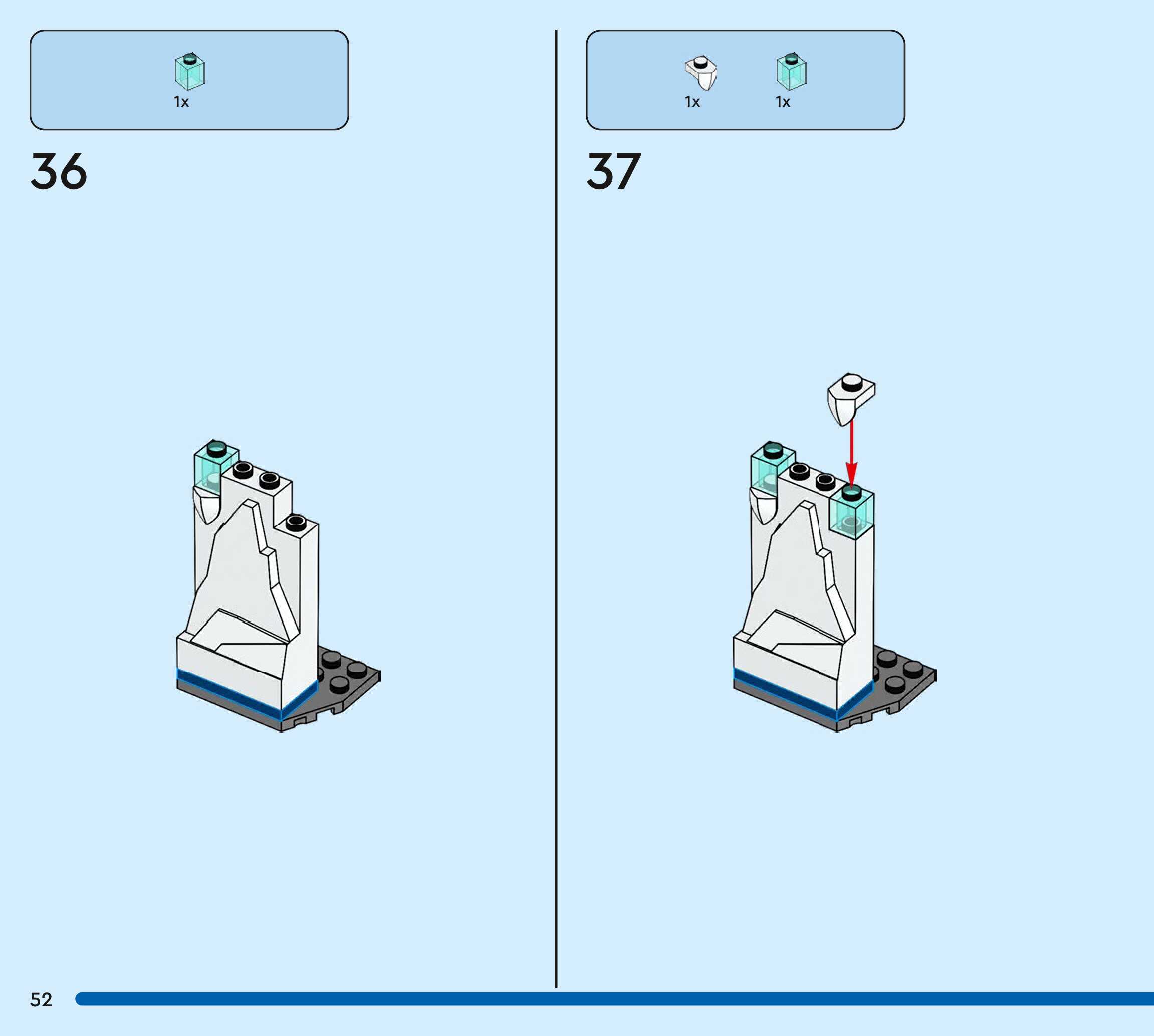 1x

36

1x 1x

37

52