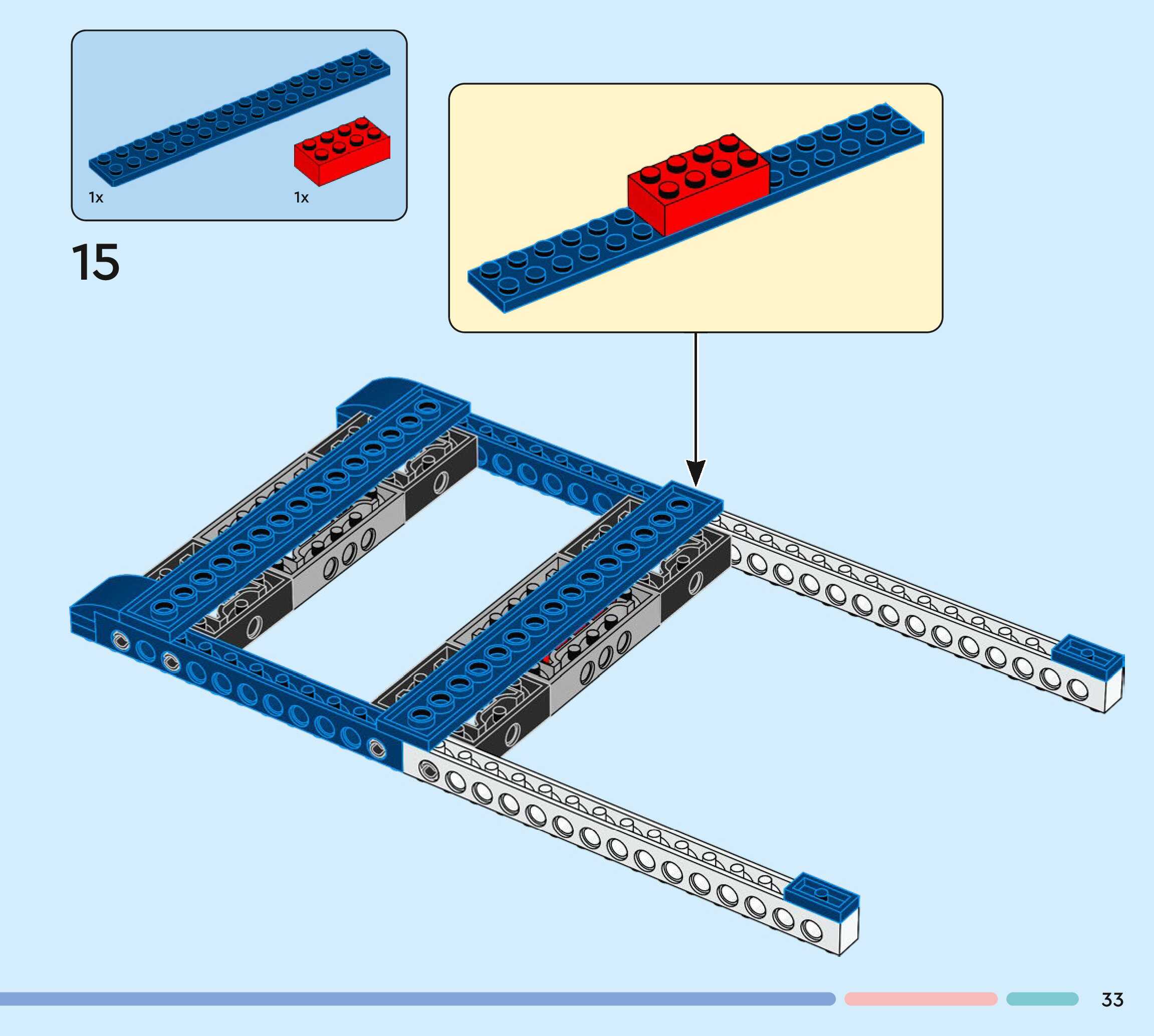 1x

1x

15

33