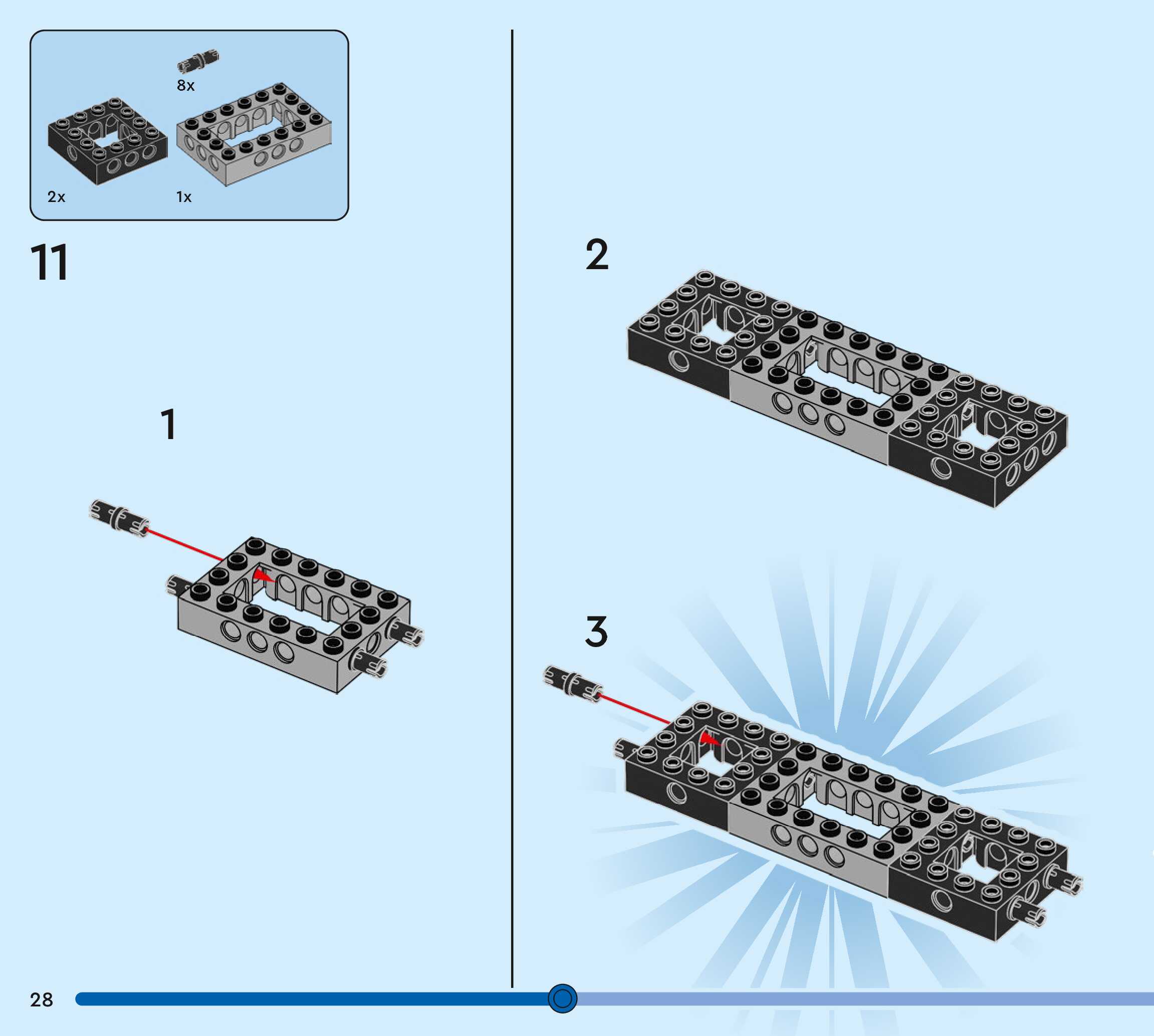 8x

2x

1x

11

1

2

3

28