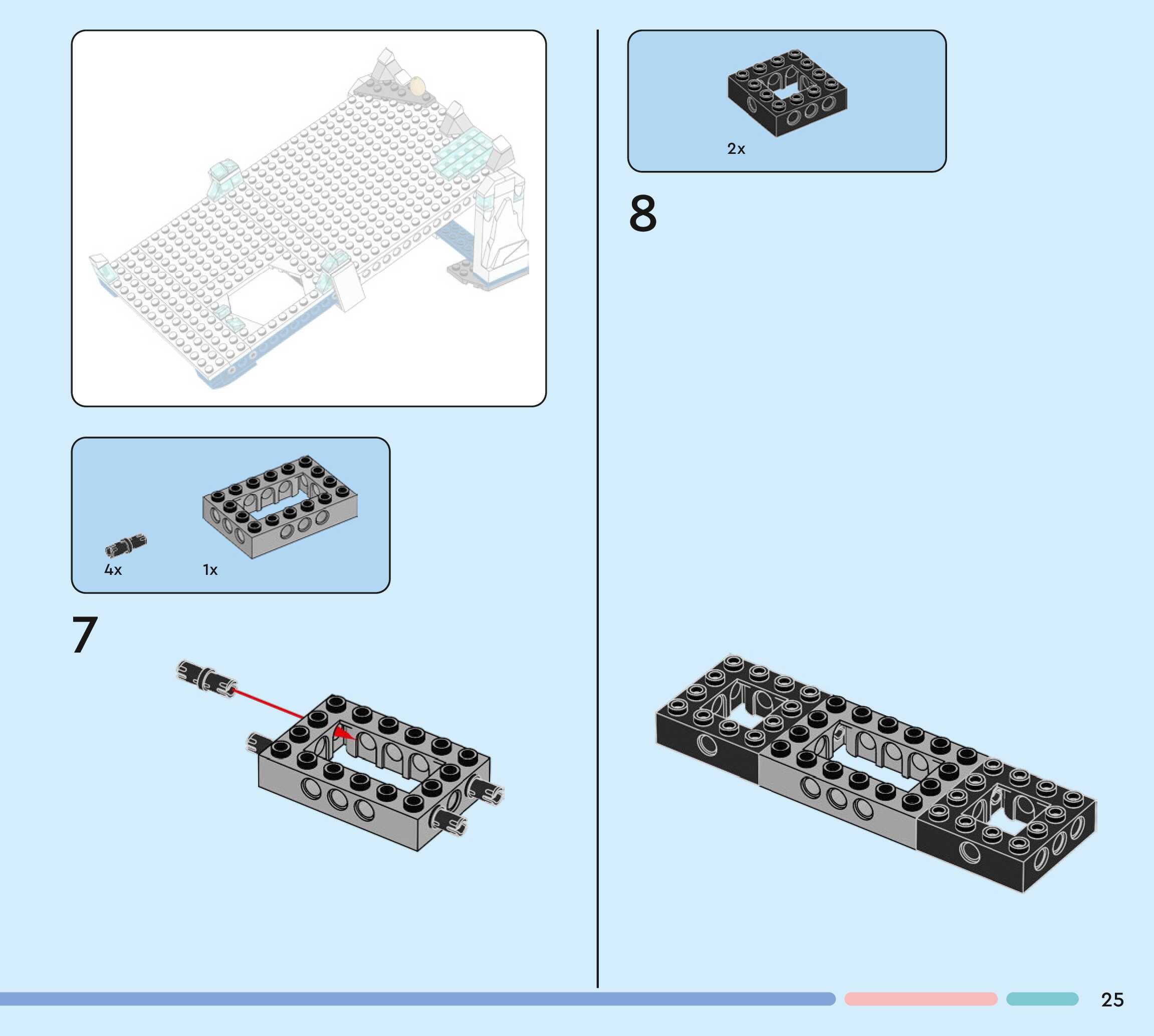 4x 1x

7

2x

8

25