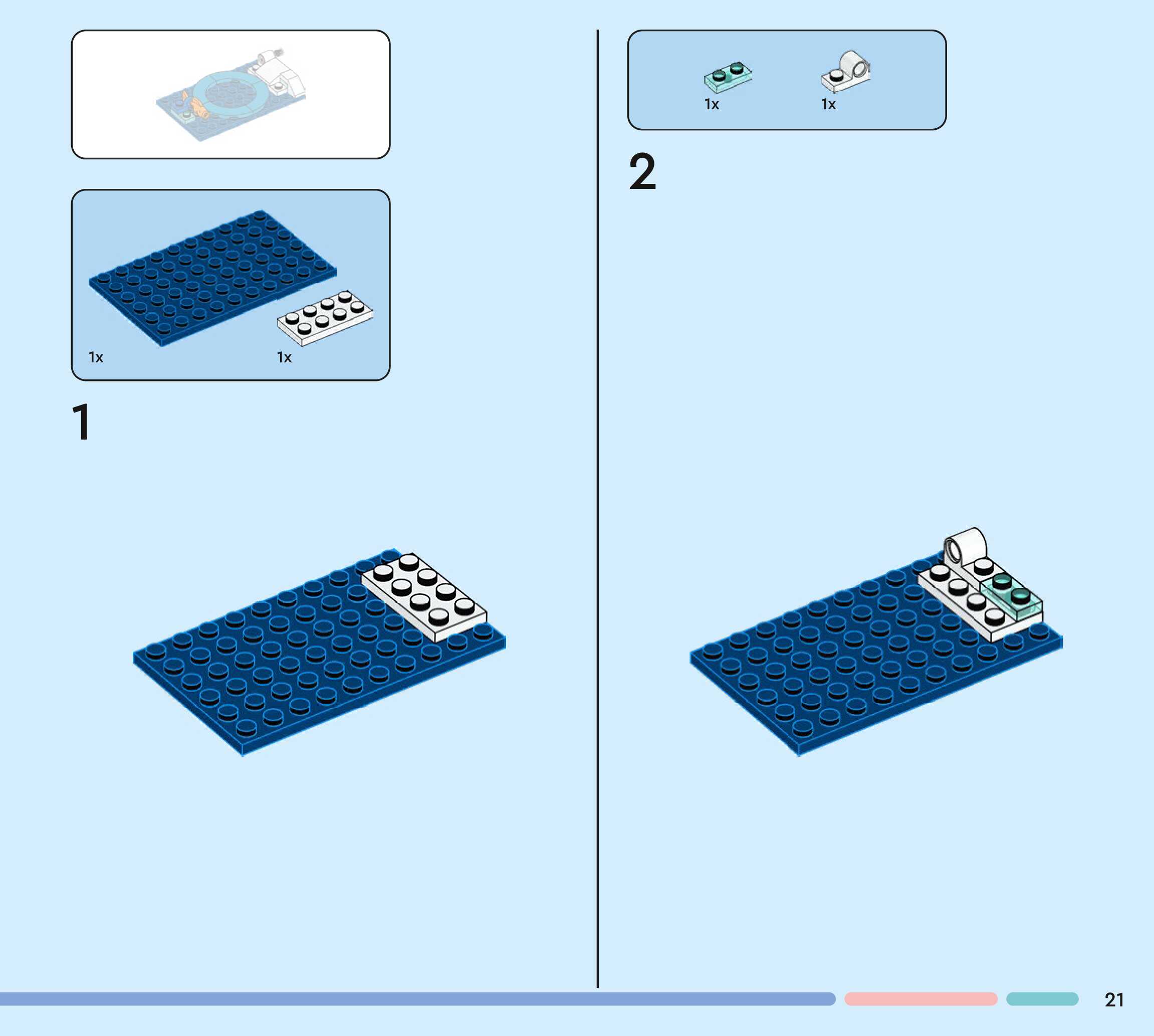 1x 1x

1

1x 1x

2

21