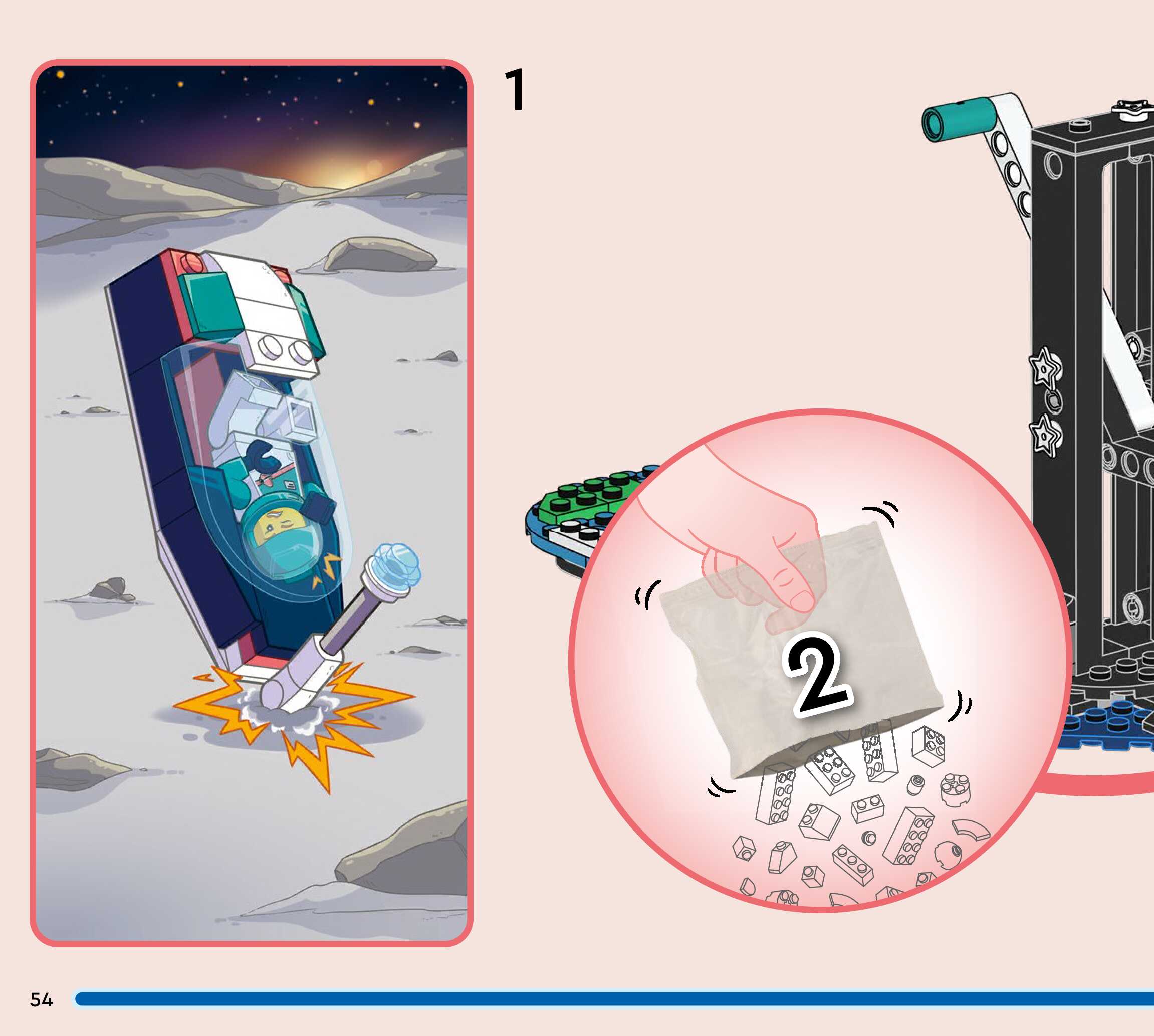 1

2

54