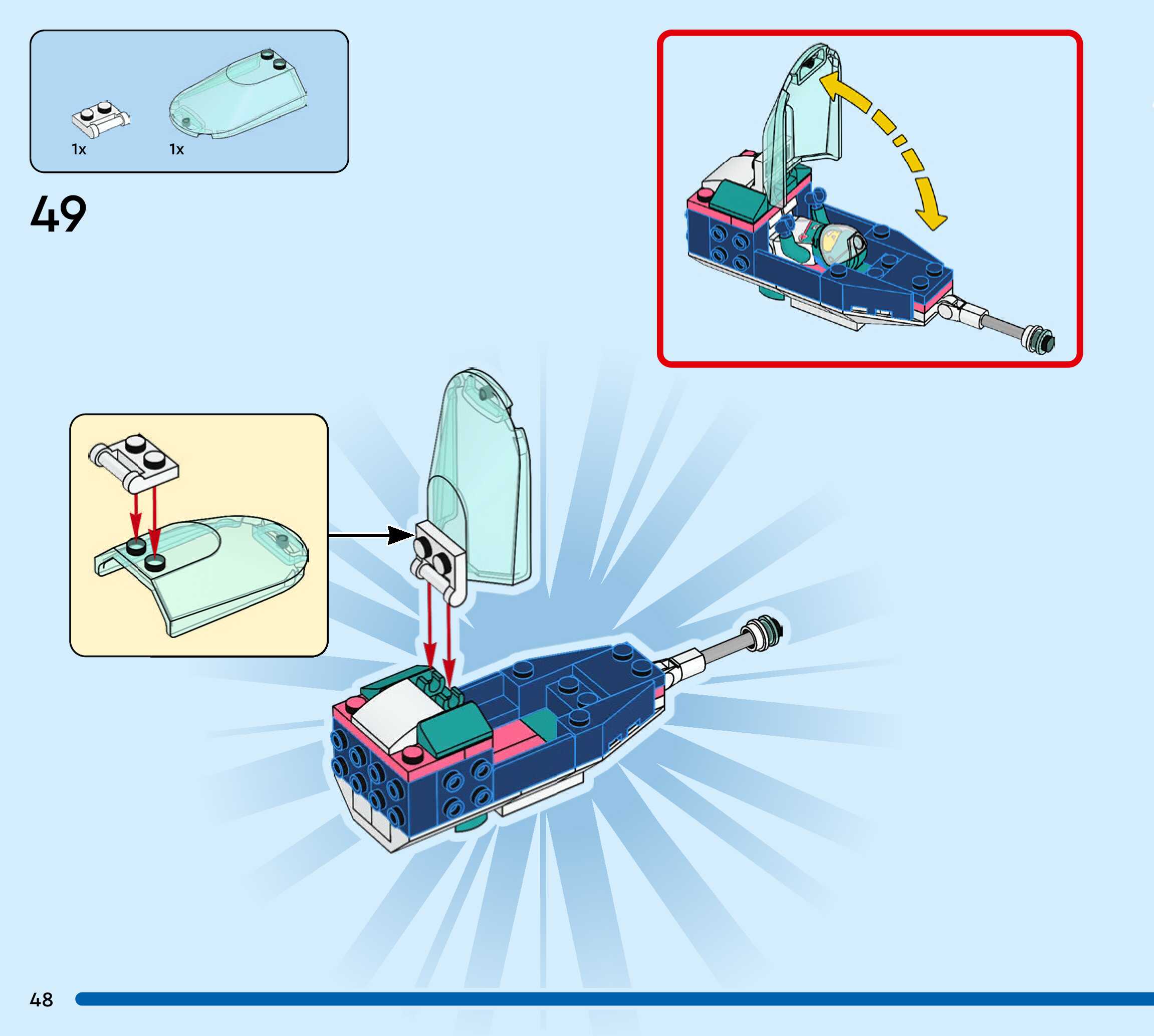 1x 1x

49

48