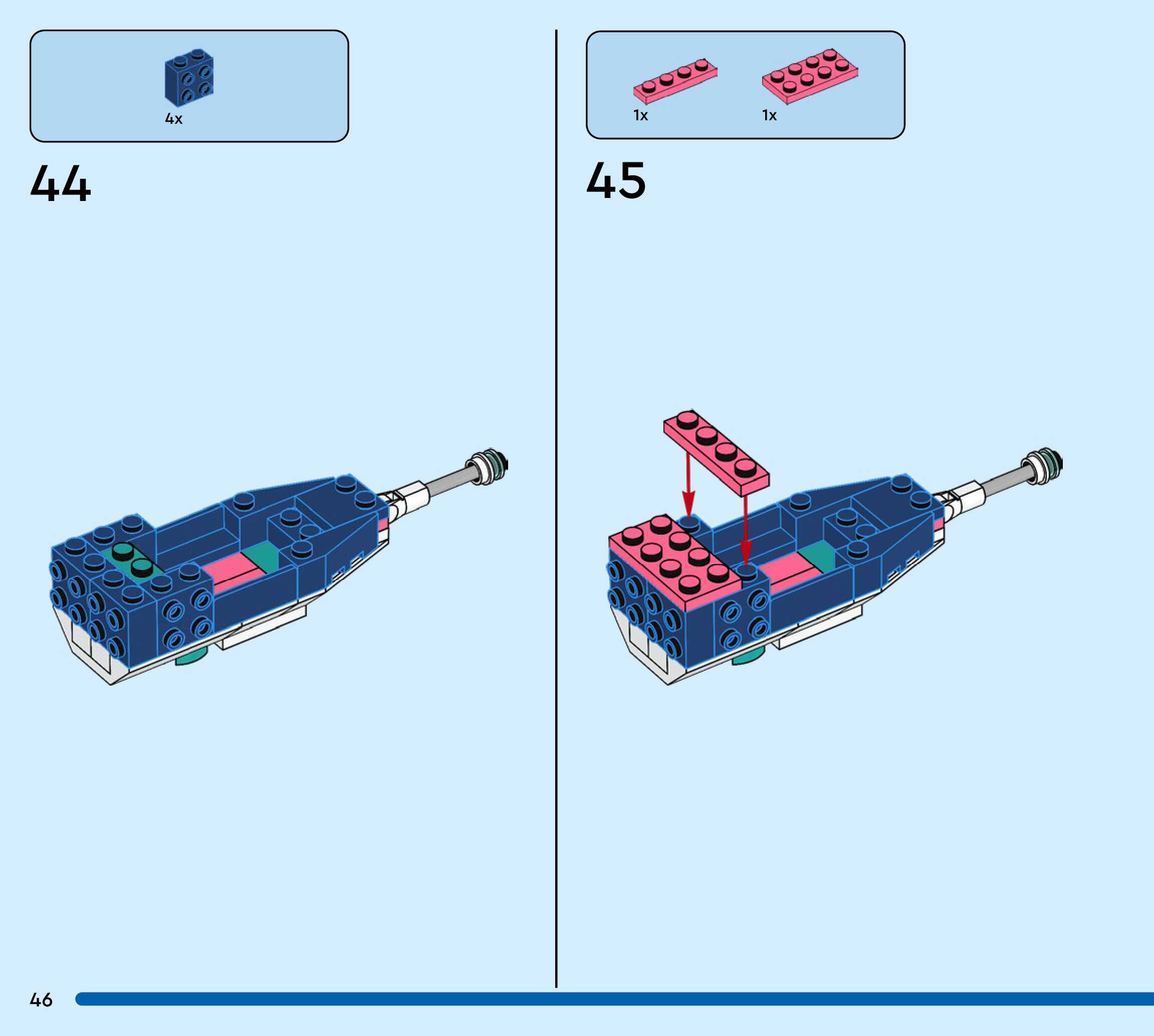 4x

44

1x 1x

45

46