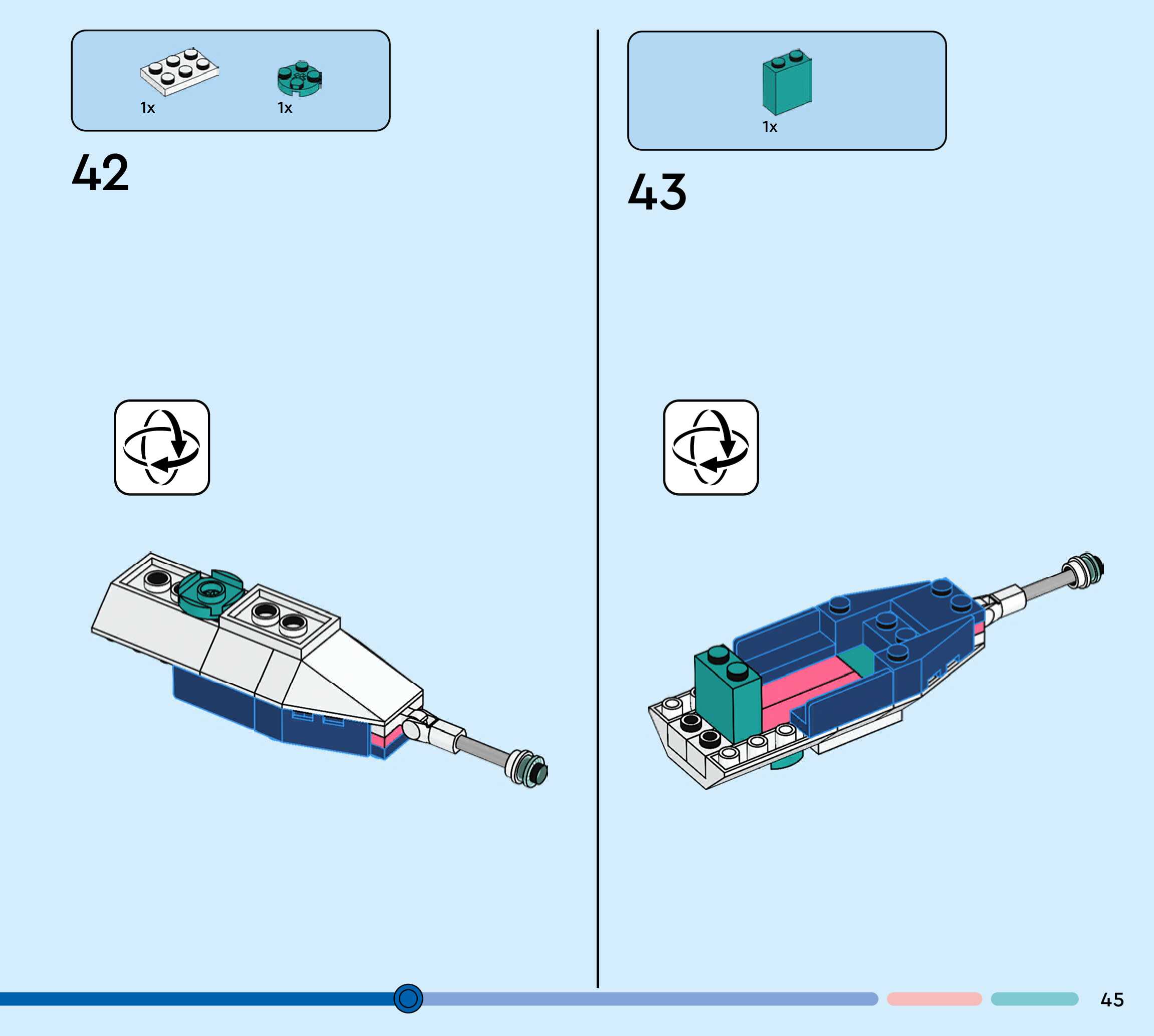 1x 1x

42

1x

43

45