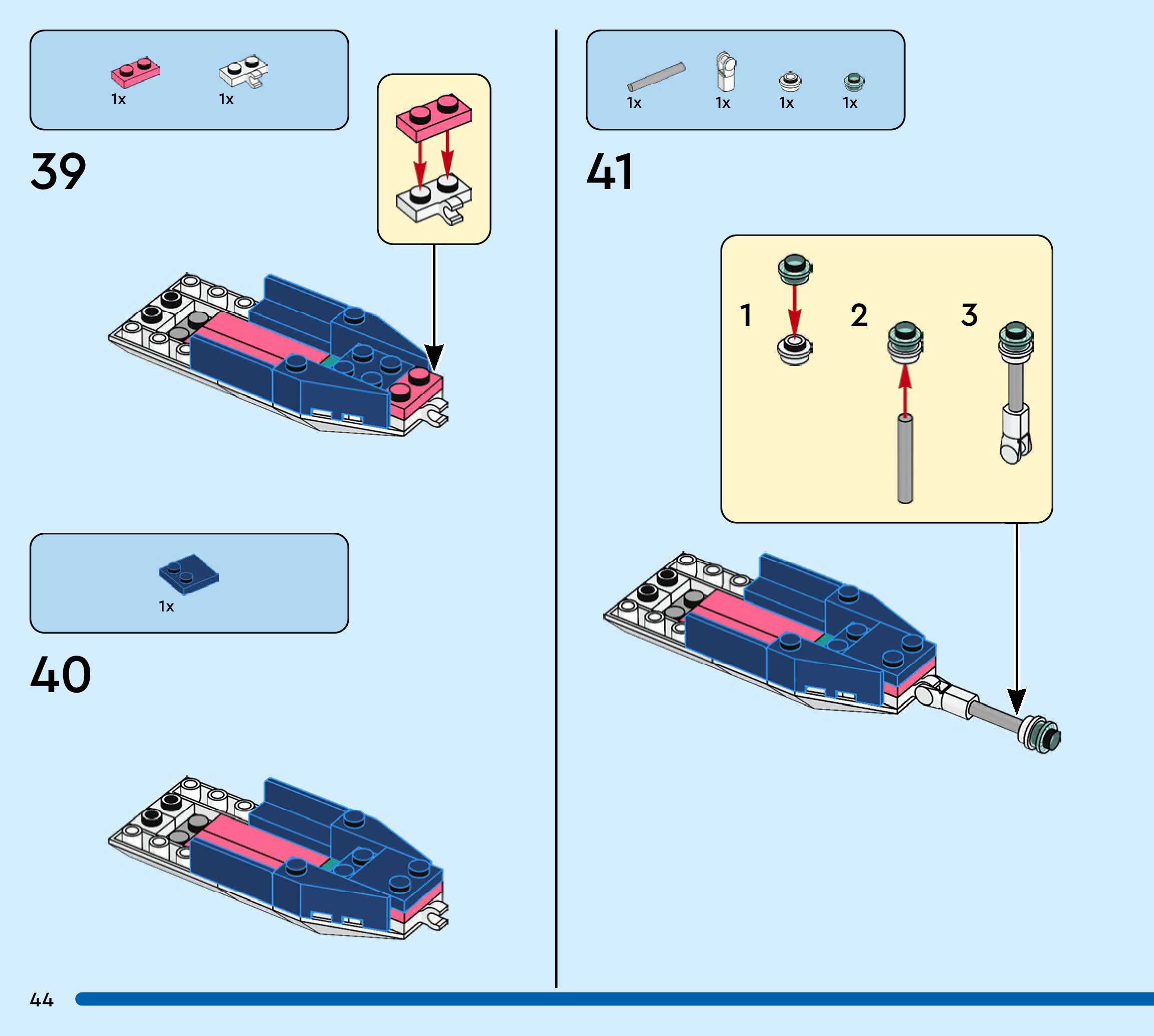 1x 1x

39

1x

40

1x 1x 1x 1x

41

1 2 3

44