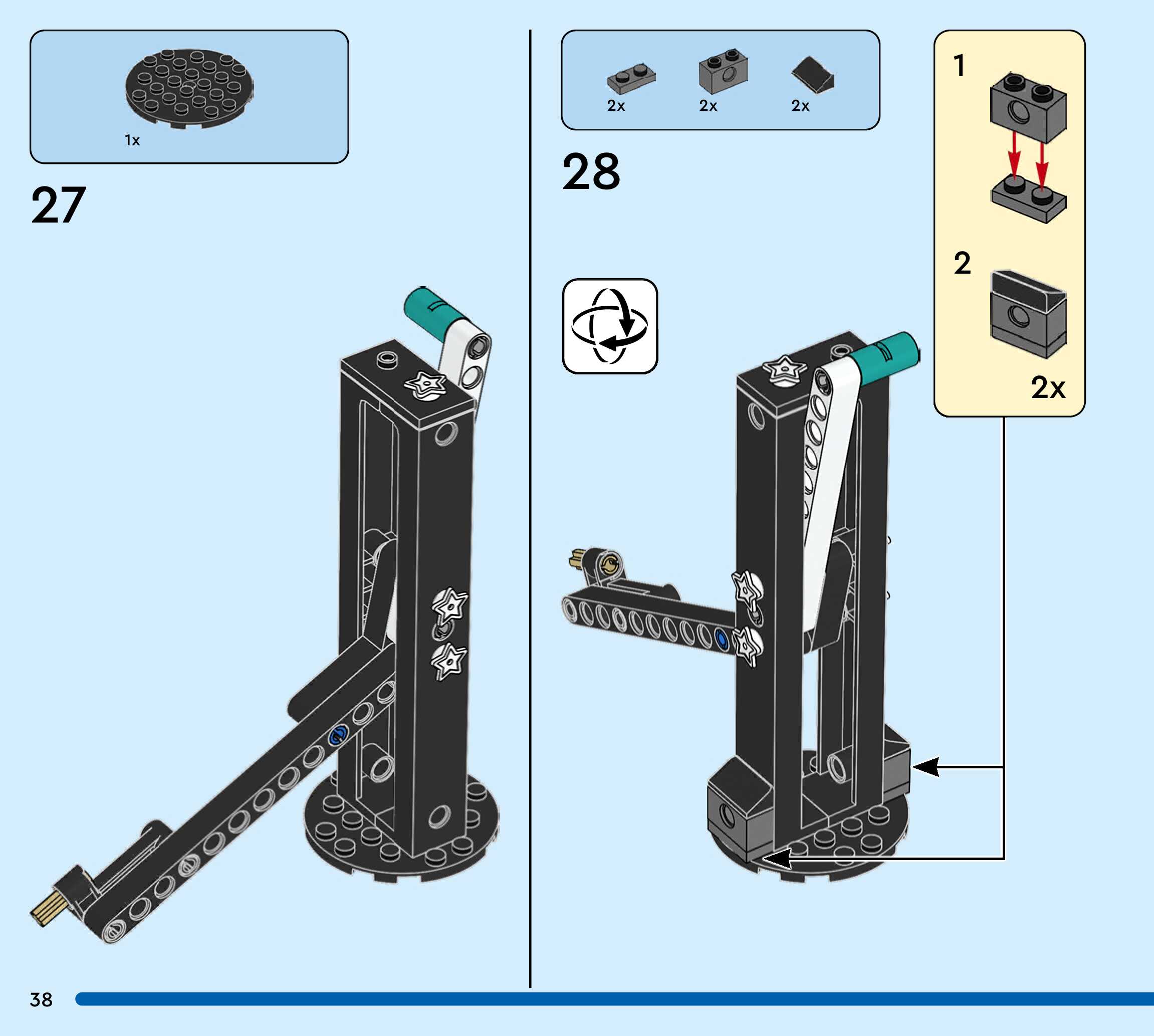 1x

27

2x 2x 2x

28

1

2

2x

38