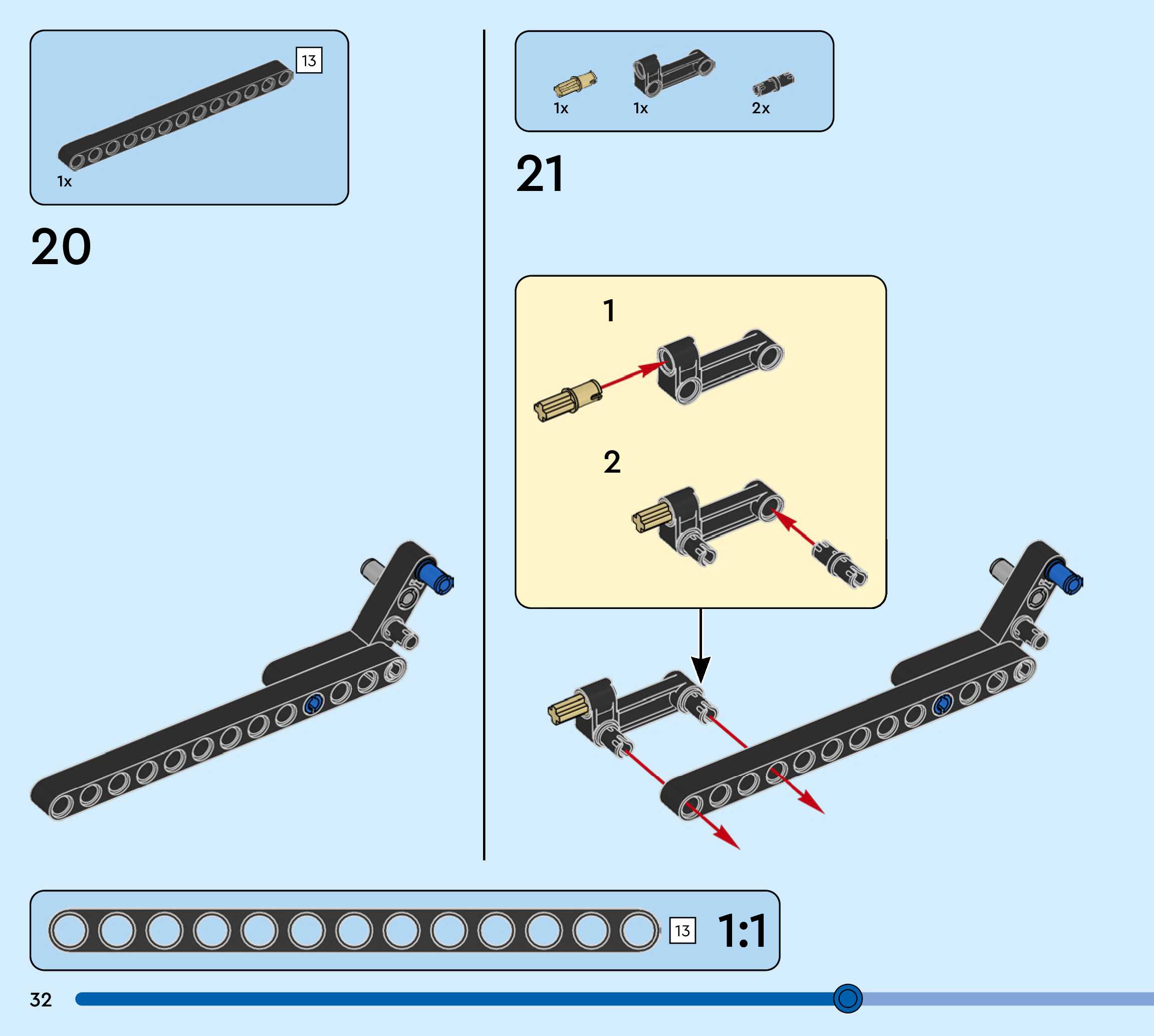 13

1x

20

1x 1x 2x

21

1

2

13 1:1

32