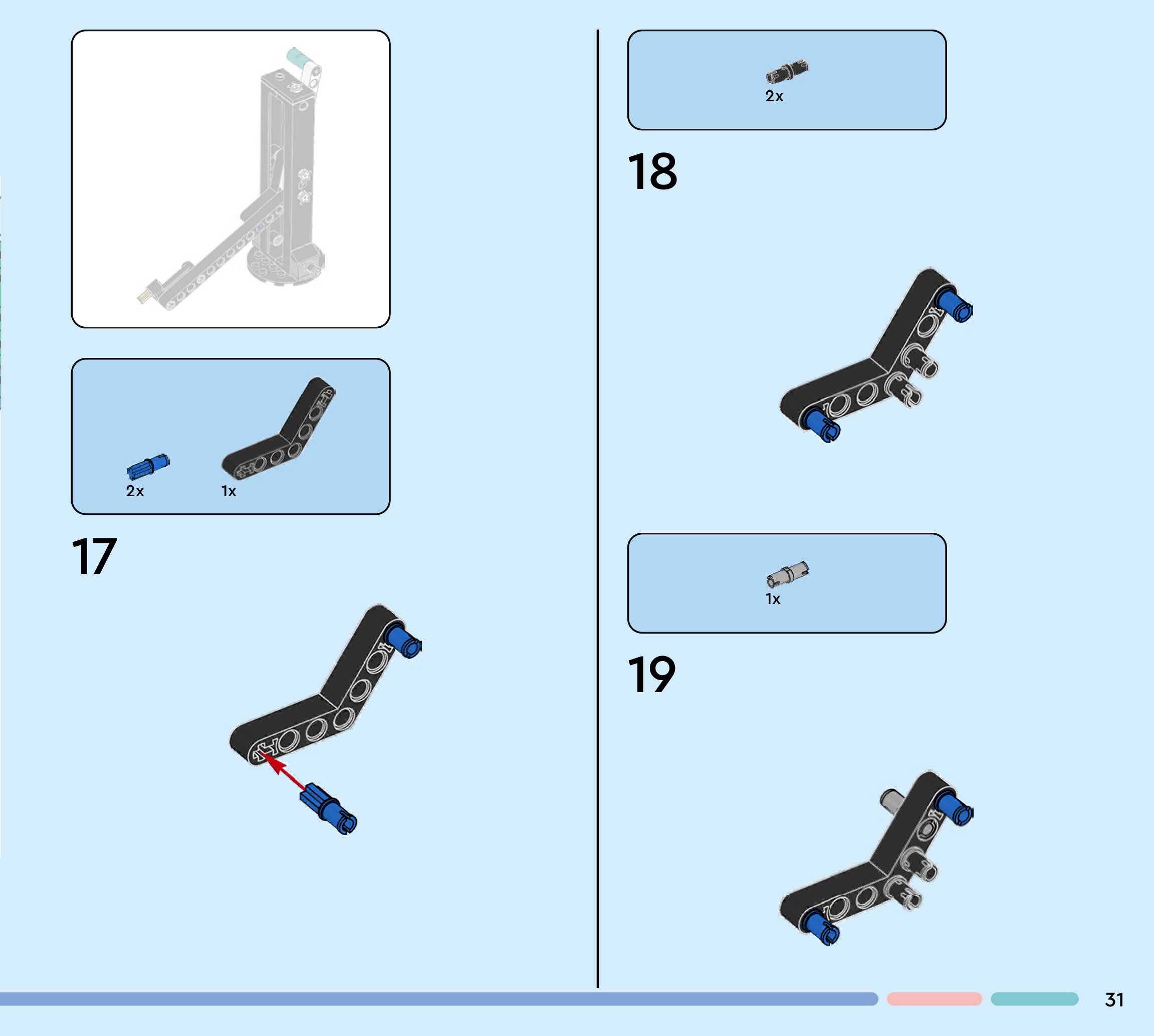 2x

1x

17

2x

18

1x

19

31