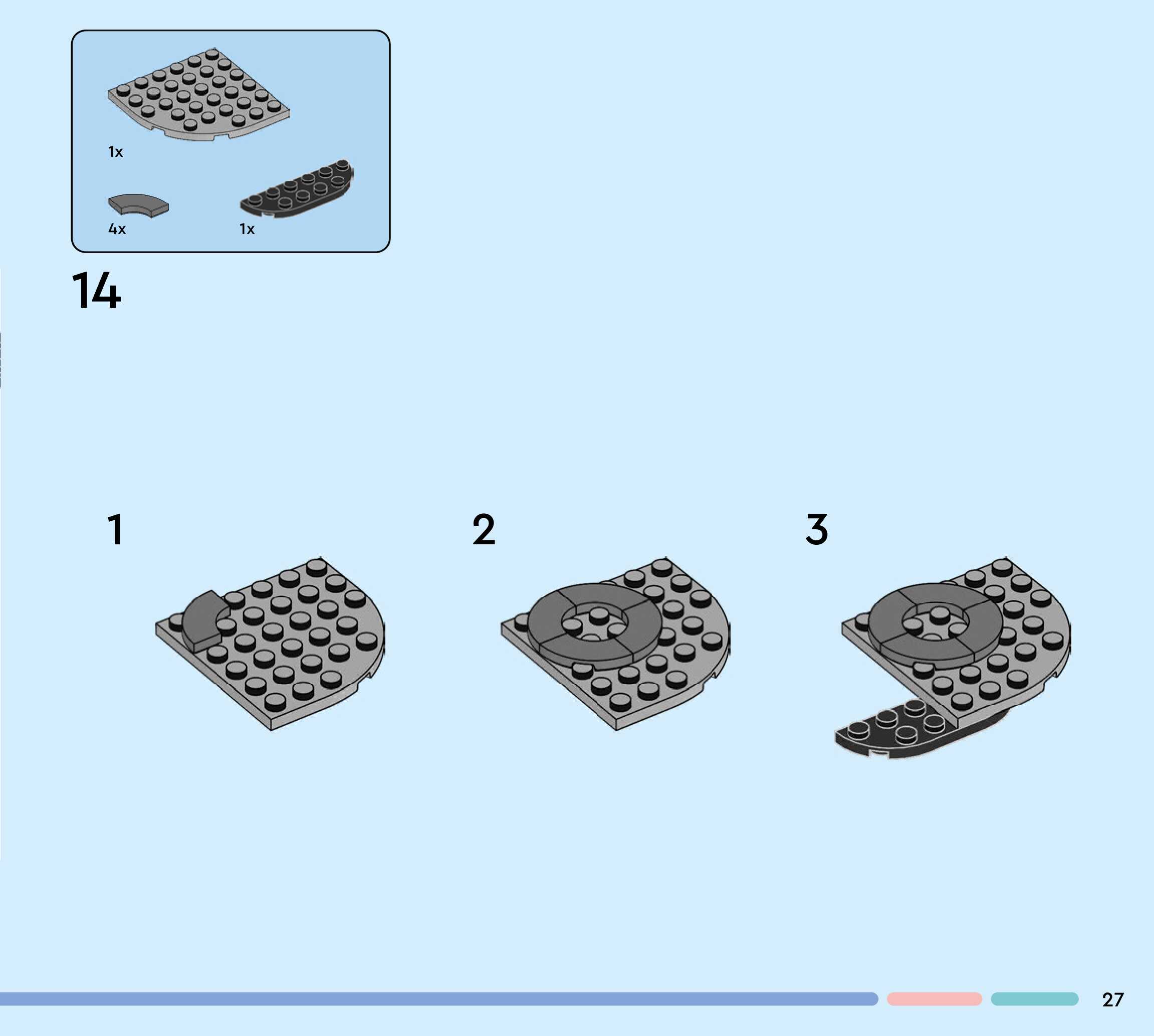 1x

4x

1x

14

1

2

3

27