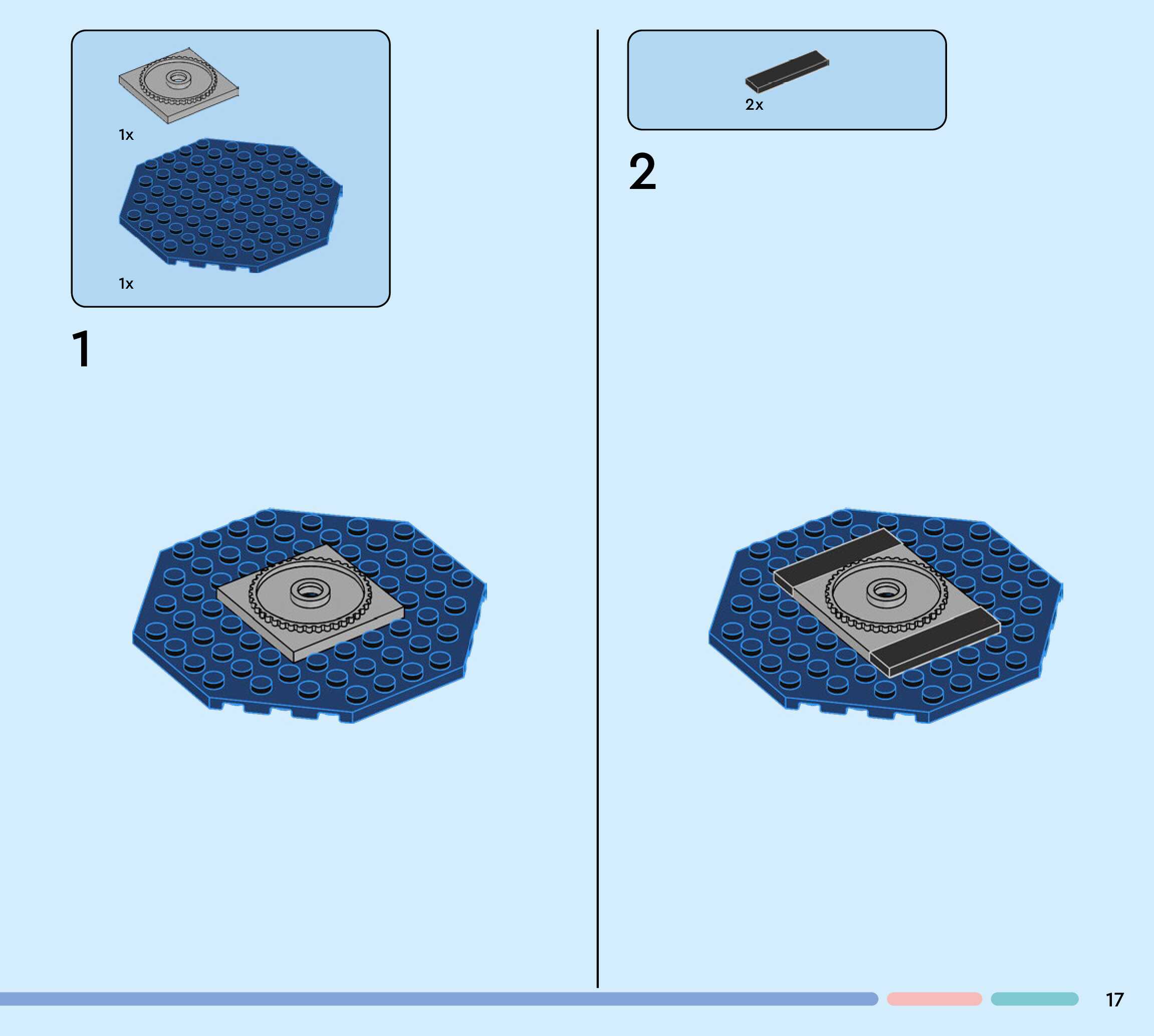 1x

1x

1

2x

2

17