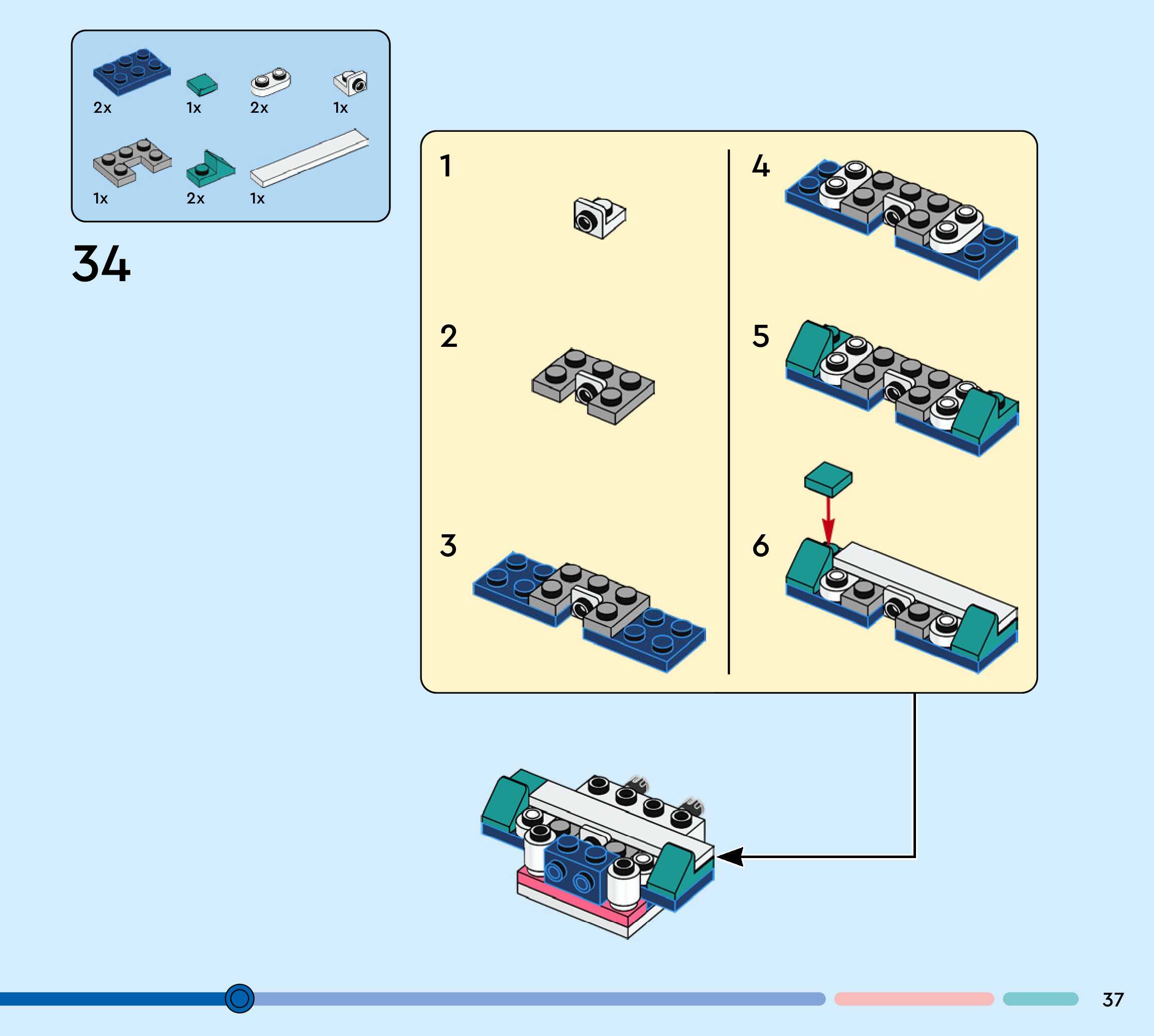 2x
1x
2x
1x
1x
2x
1x

34

1
2
3
4
5
6

37