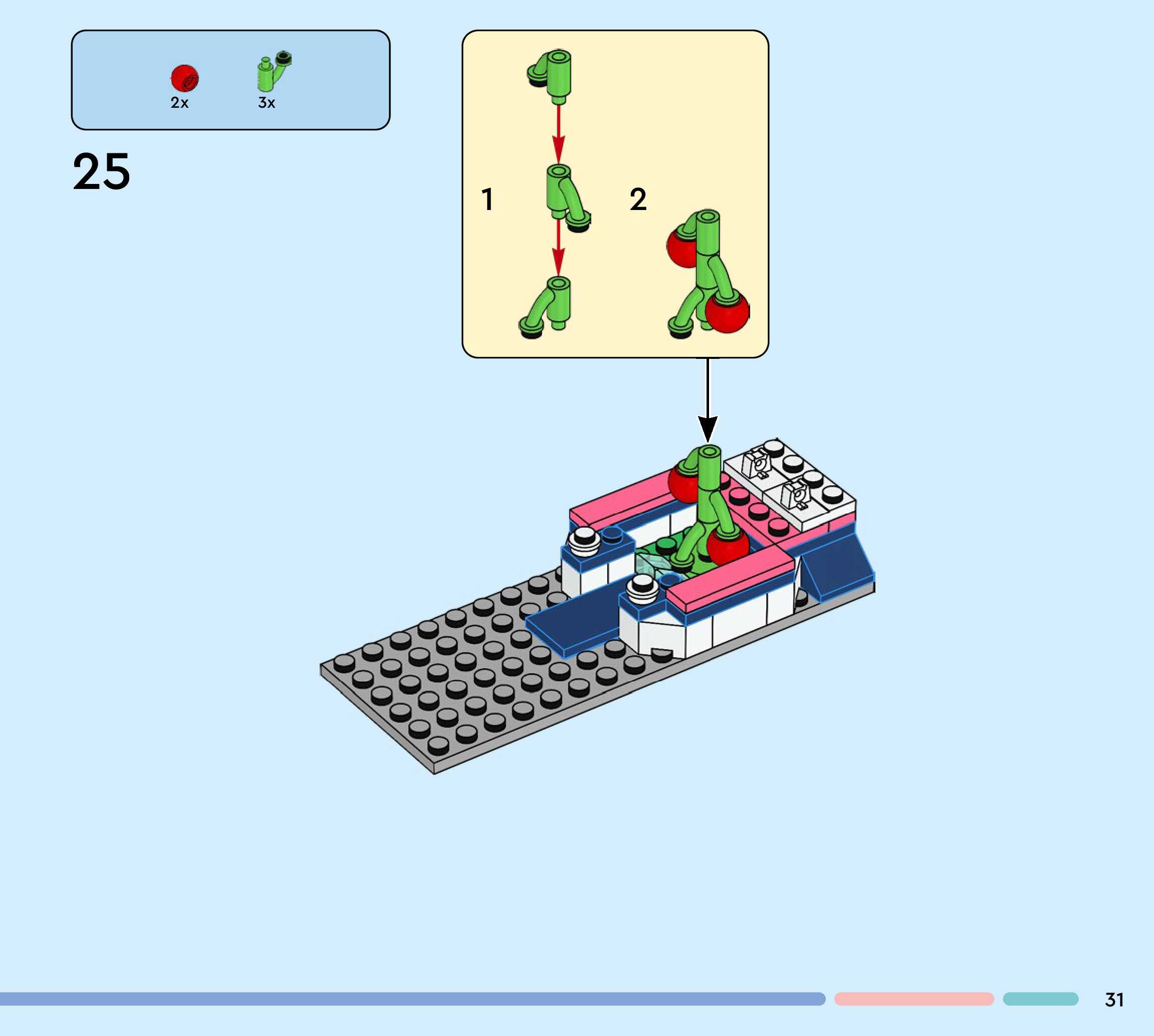 2x 3x

25

1

2

31