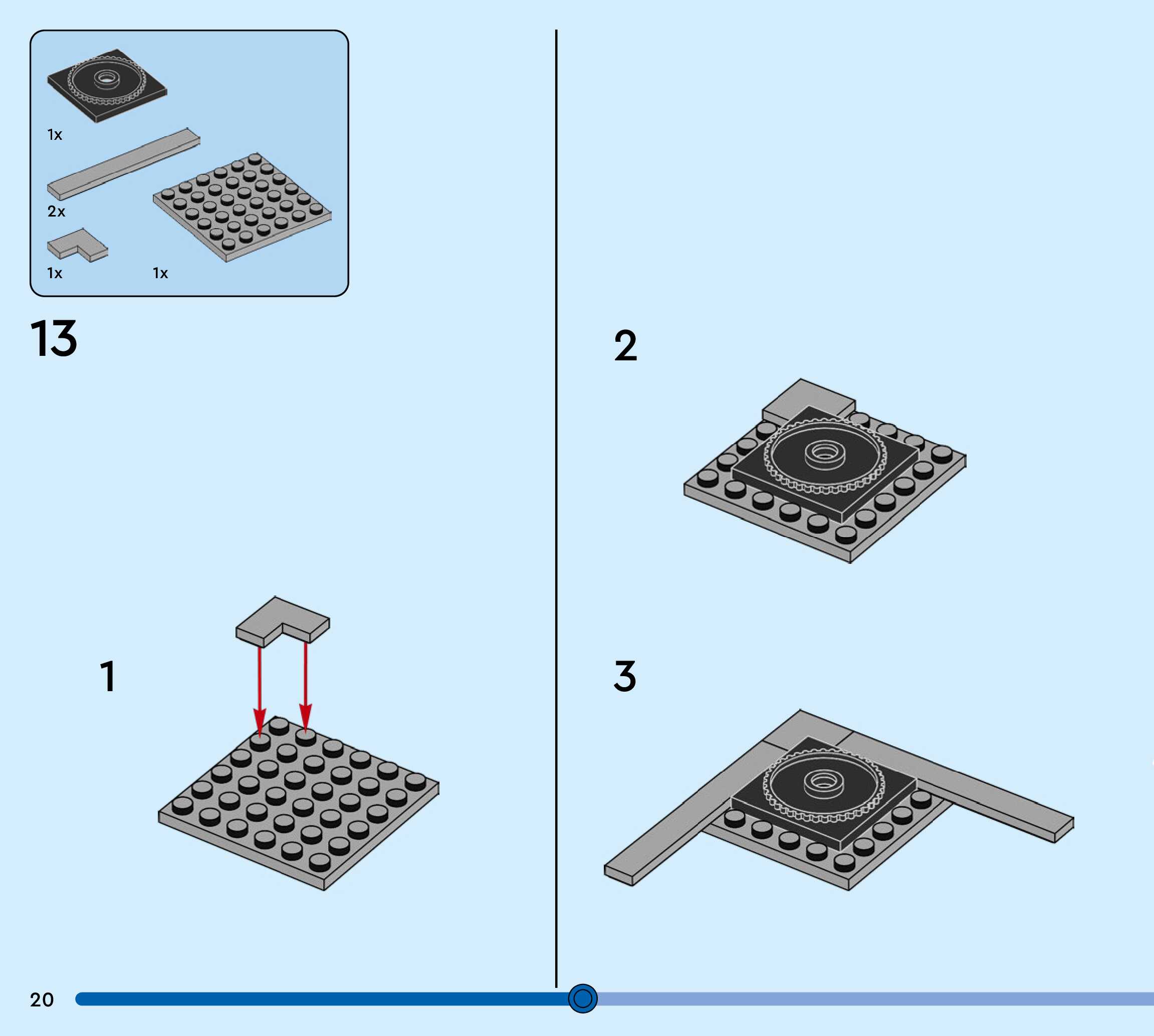 1x

2x

1x

1x

13

1

2

3

20