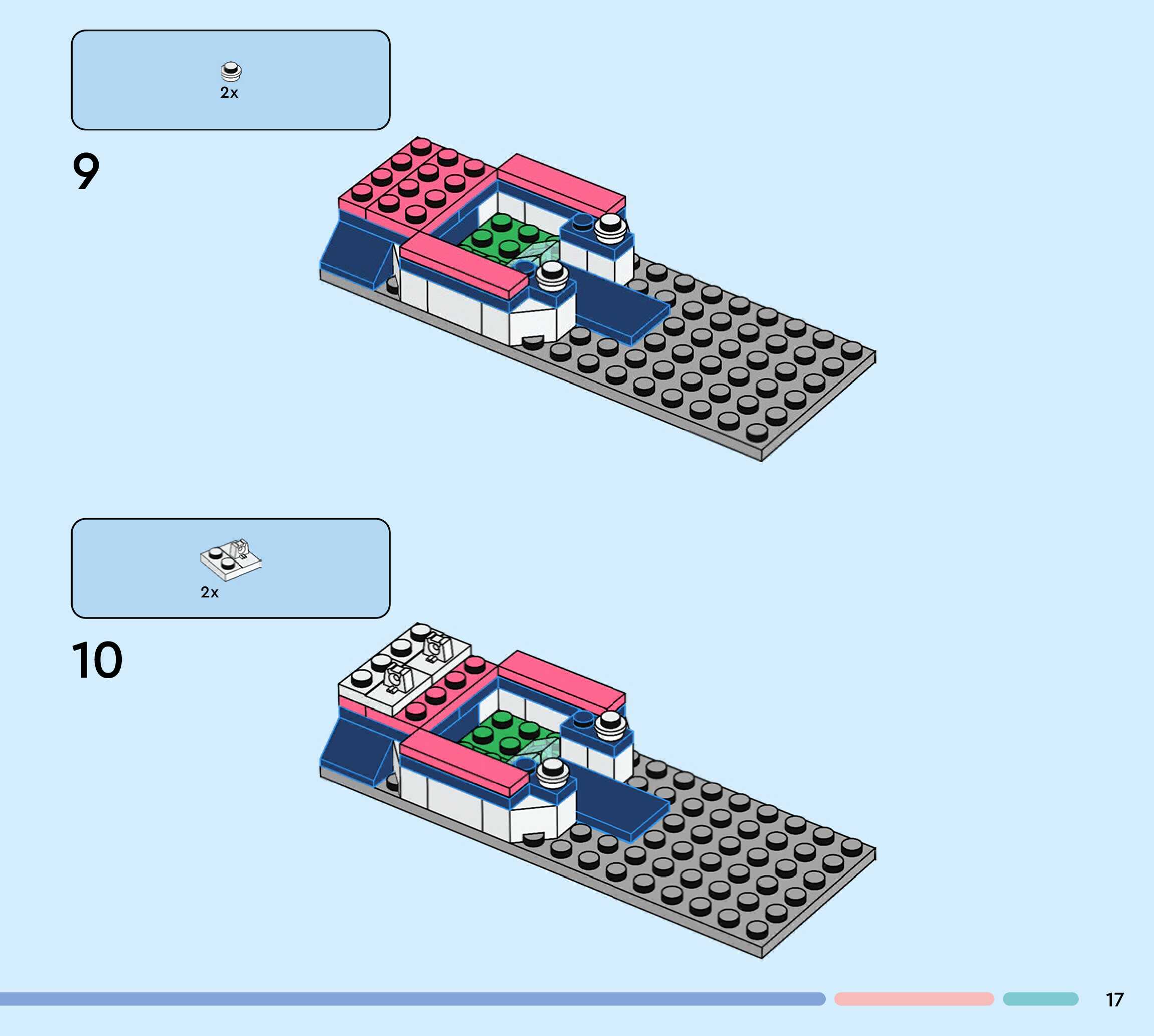 2x

9

2x

10

17