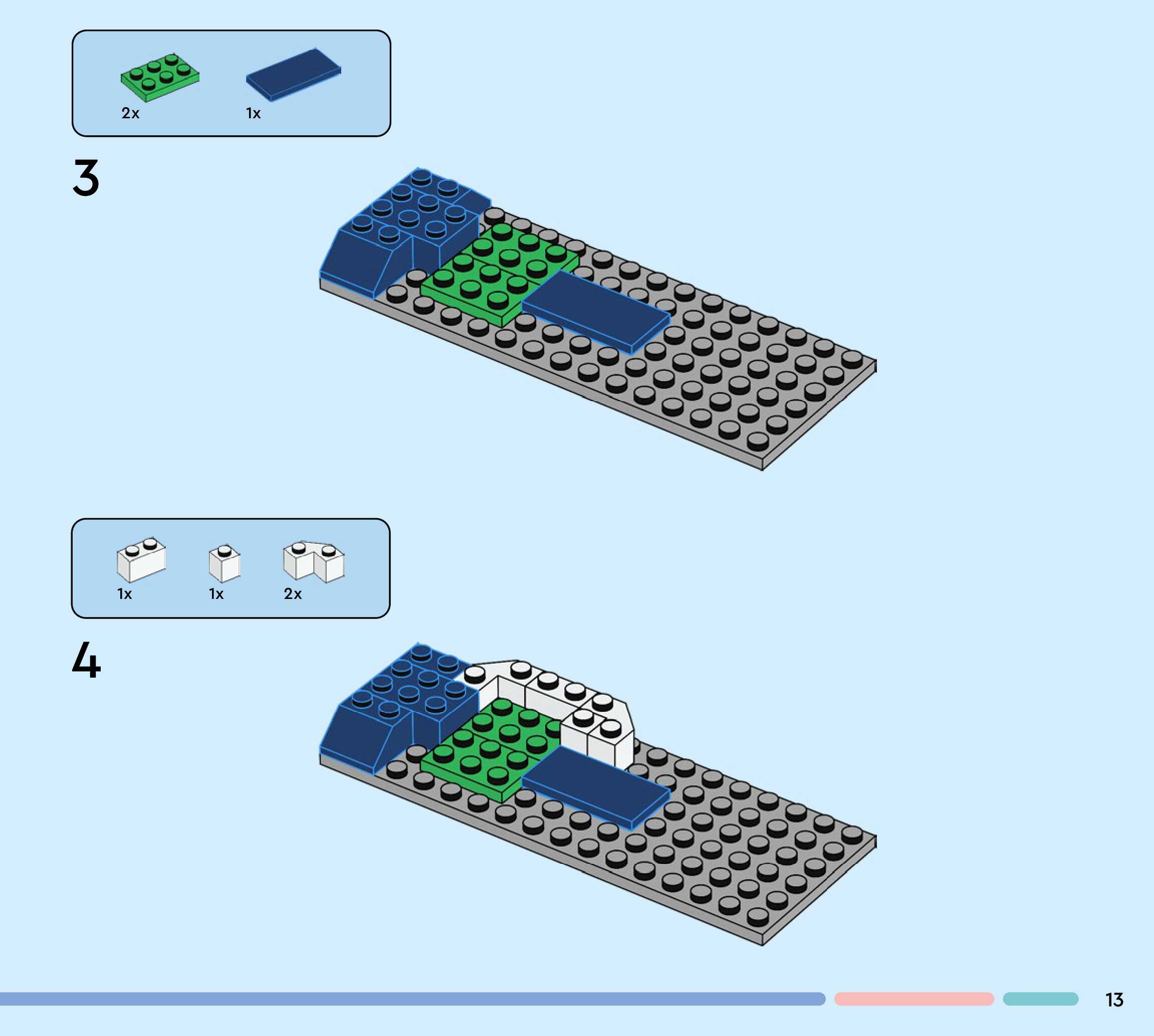 2x

1x

3

1x

1x

2x

4

13