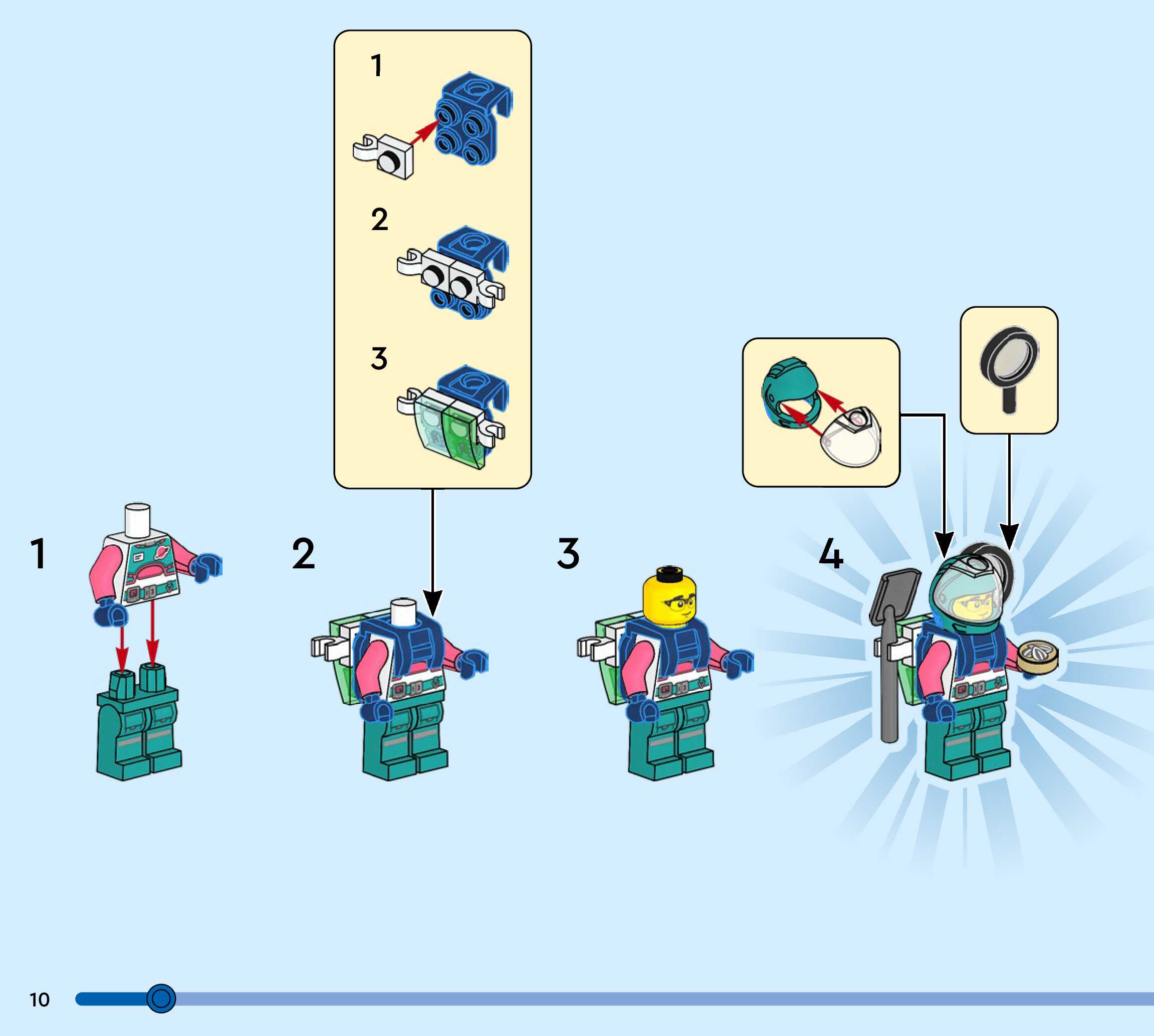 1

2

3

1

2

3

4

10