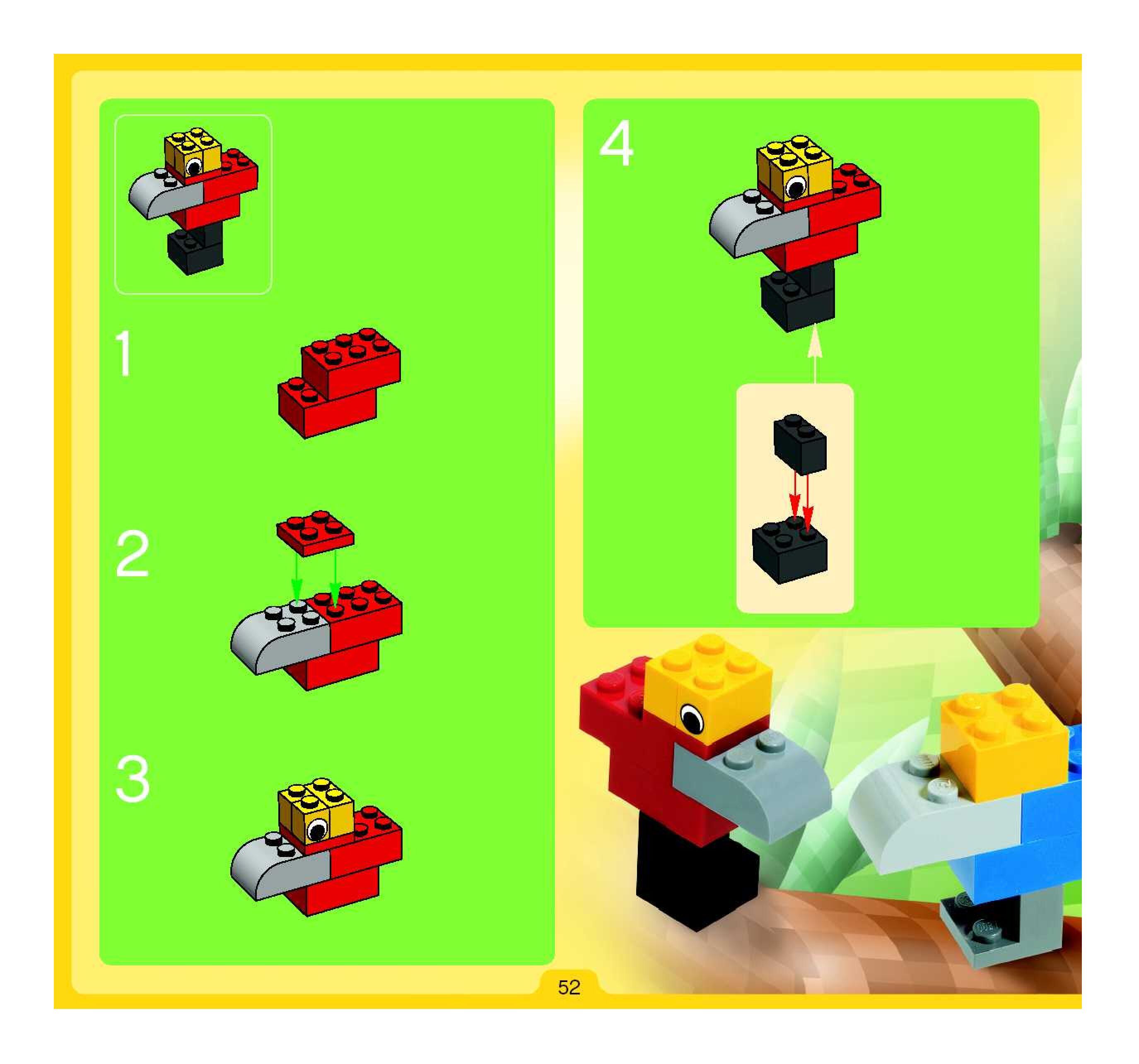 1

2

3

4

52