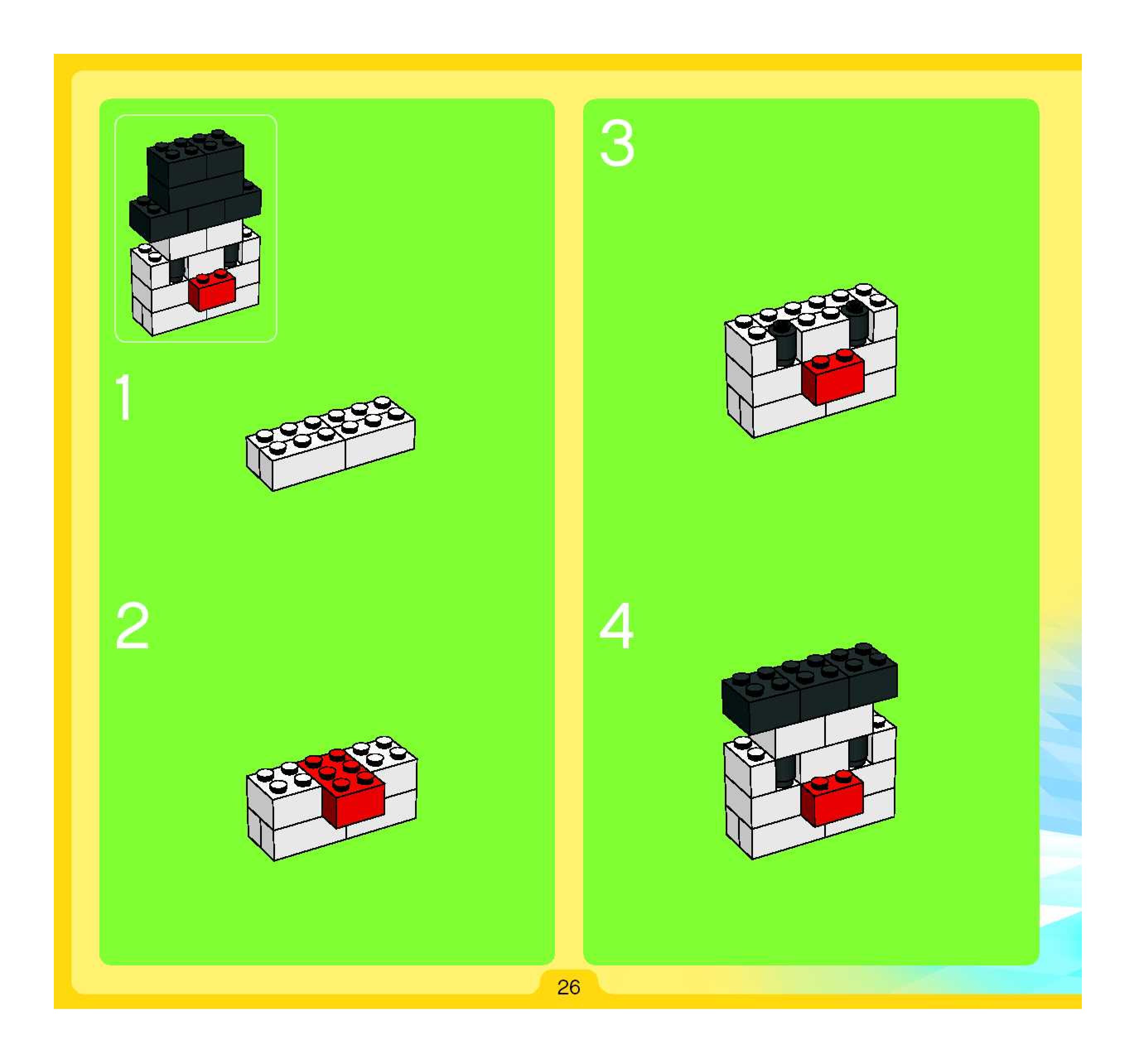 1

2

3

4

26