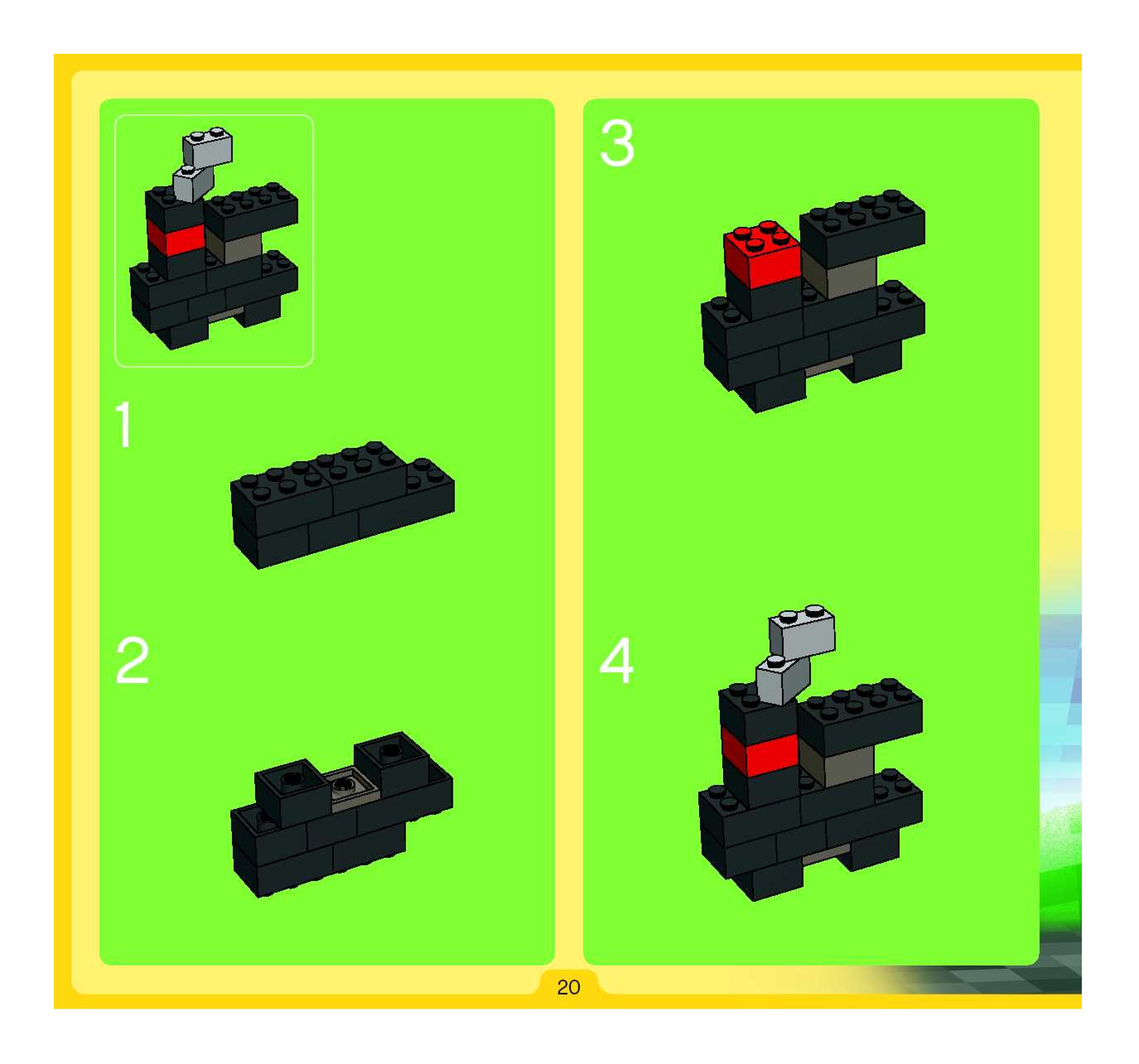 1

2

3

4

20