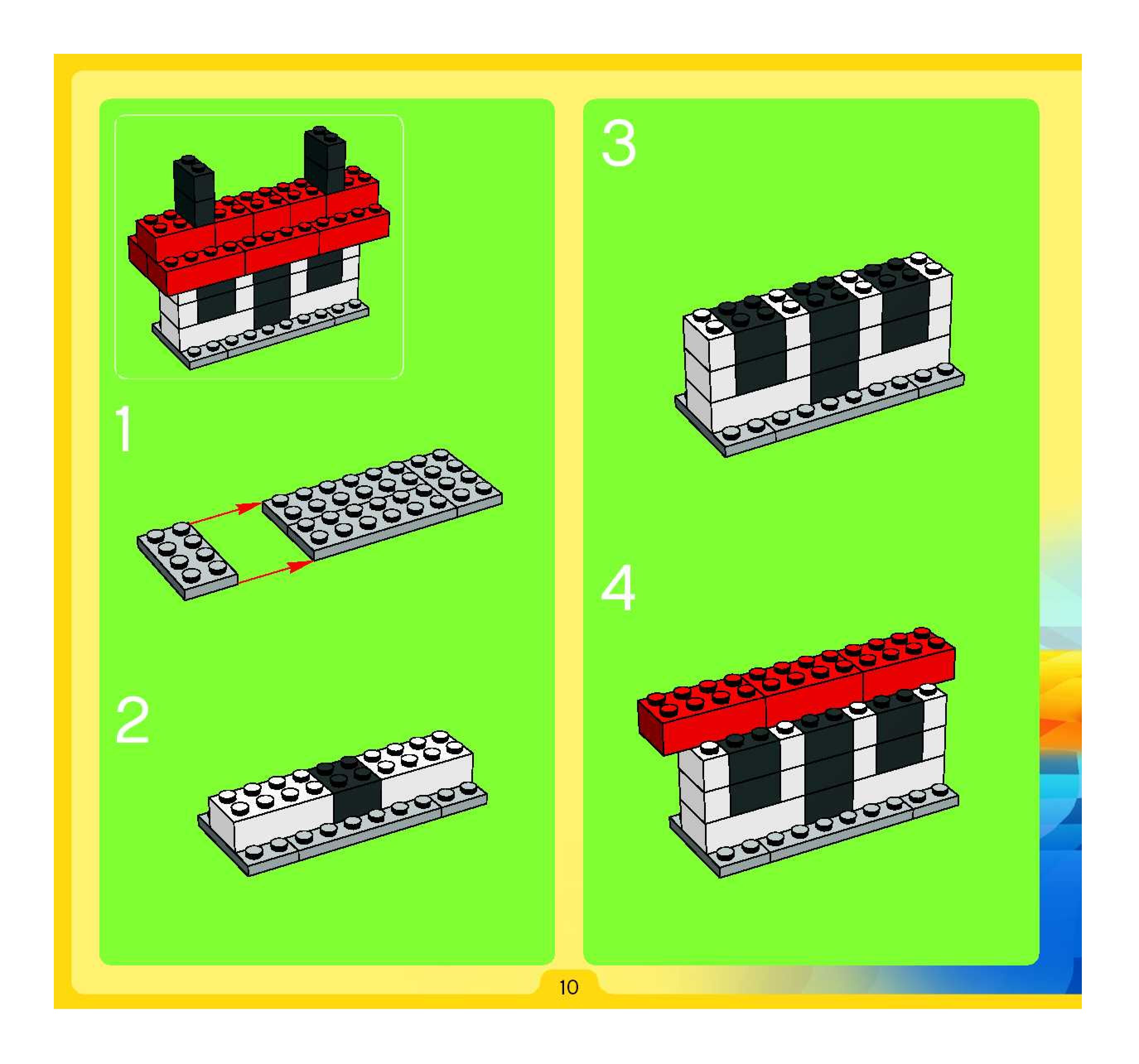 1

2

3

4

10