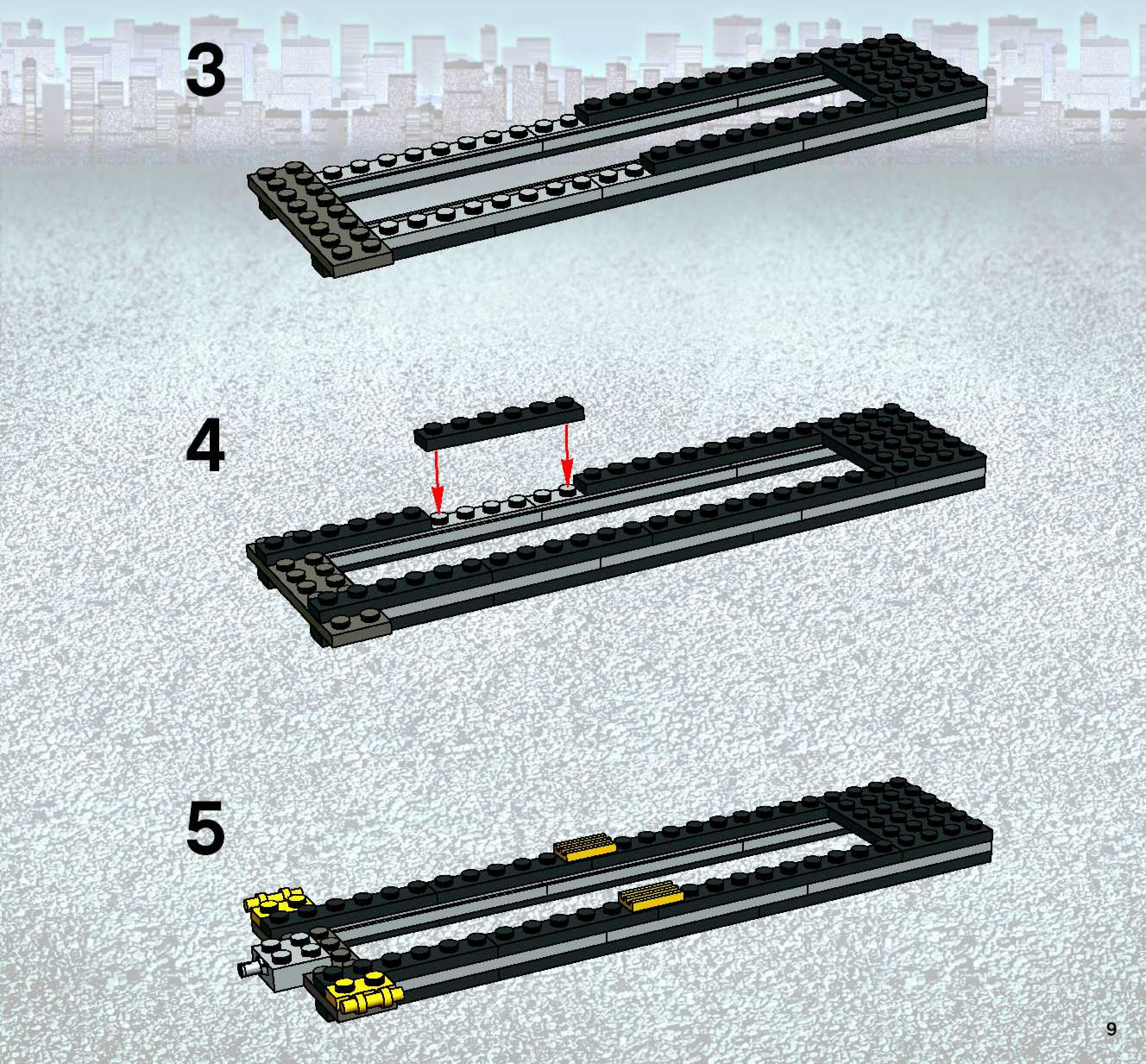 3

4

5

9