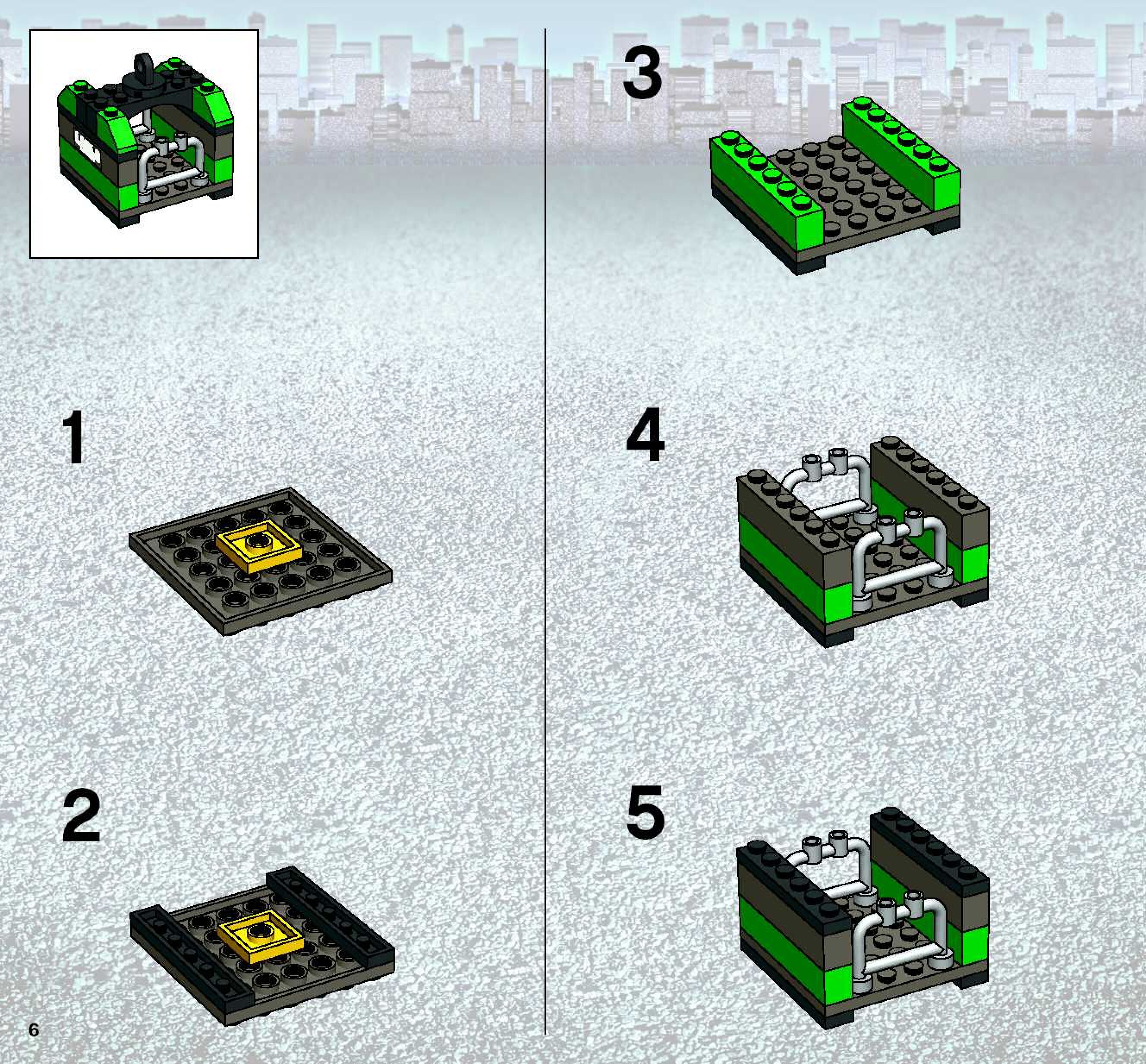 1

2

6

3

4

5