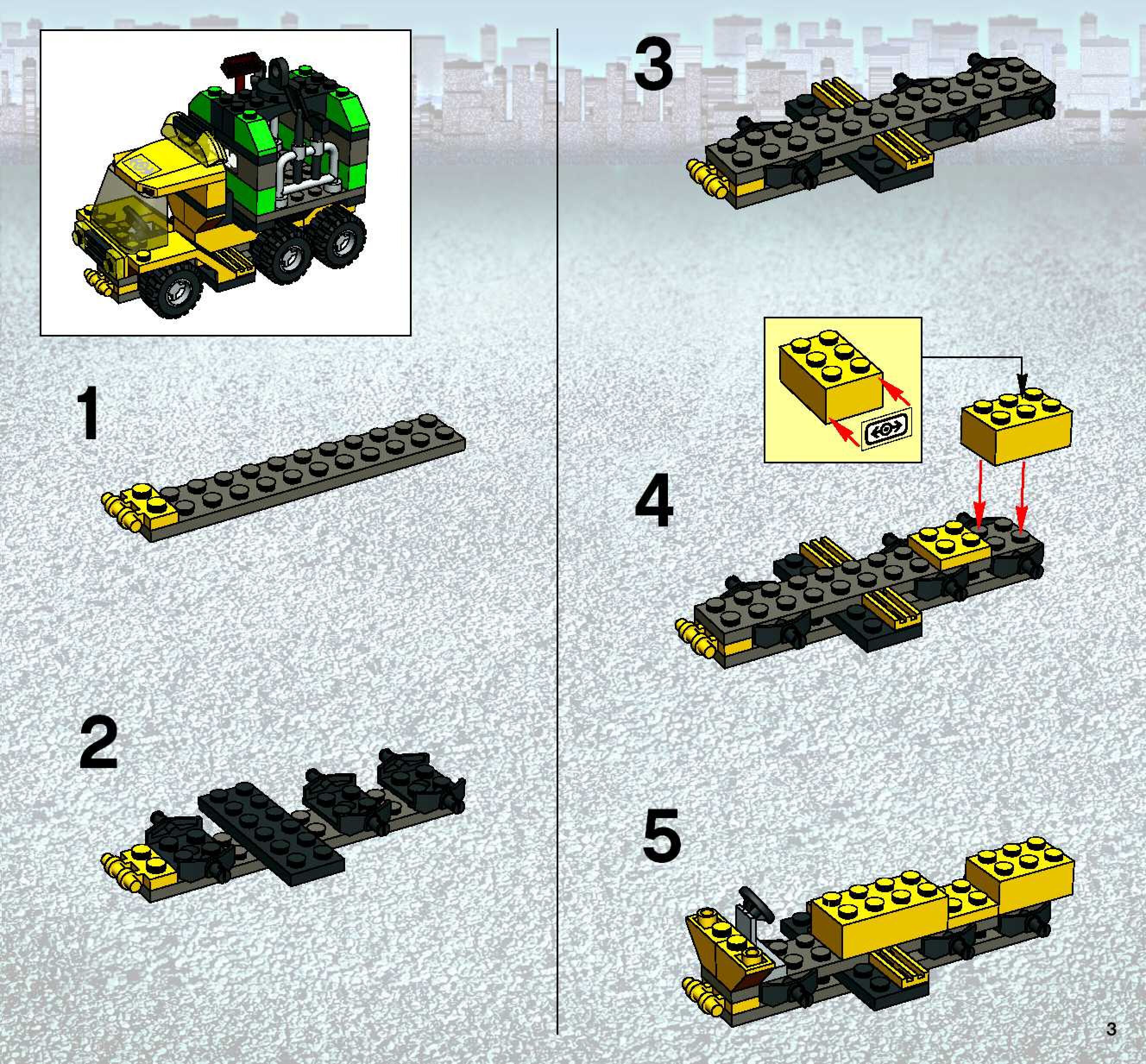 1

2

3

4

5

3