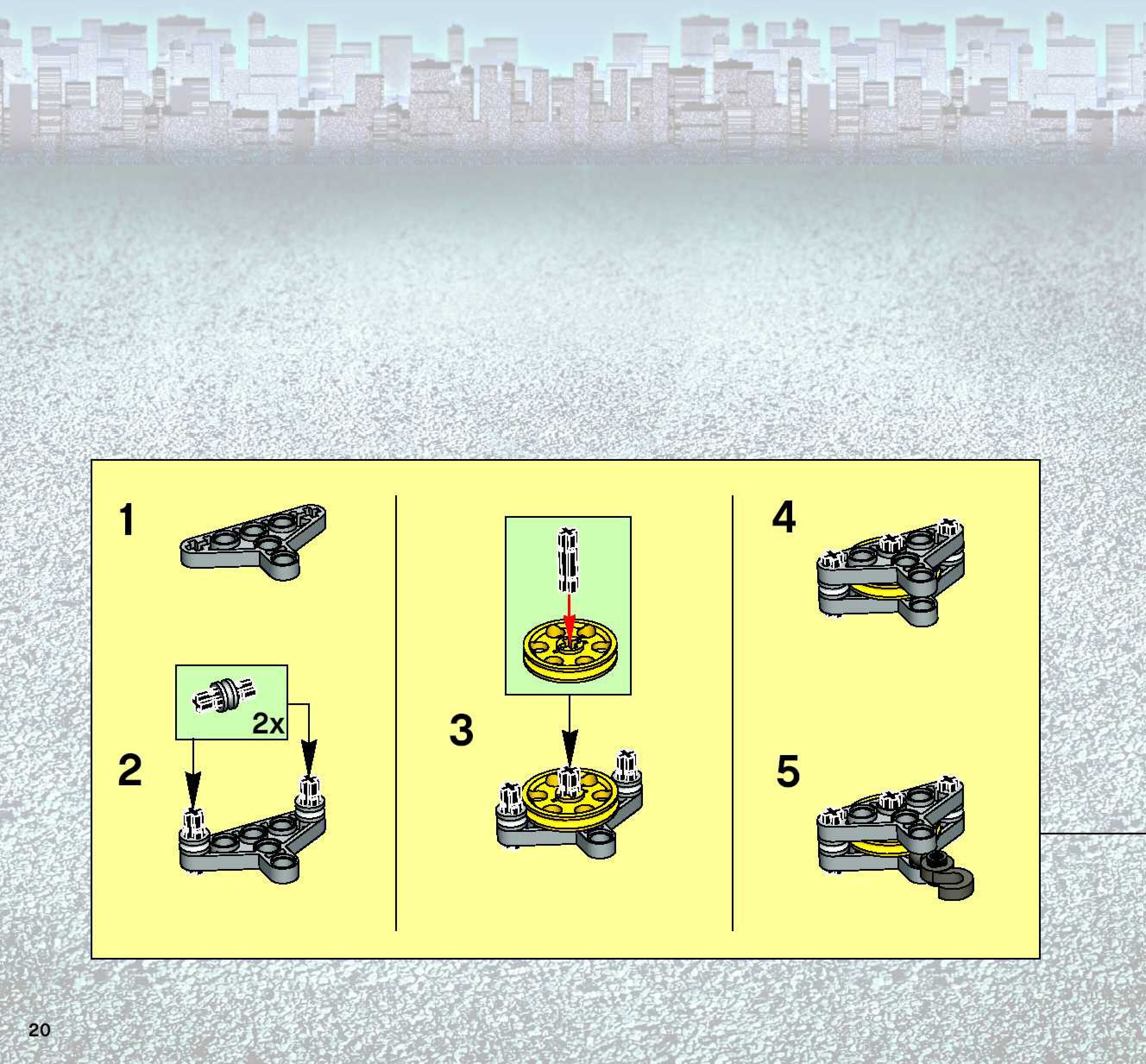 1

2x

2

3

4

5

20