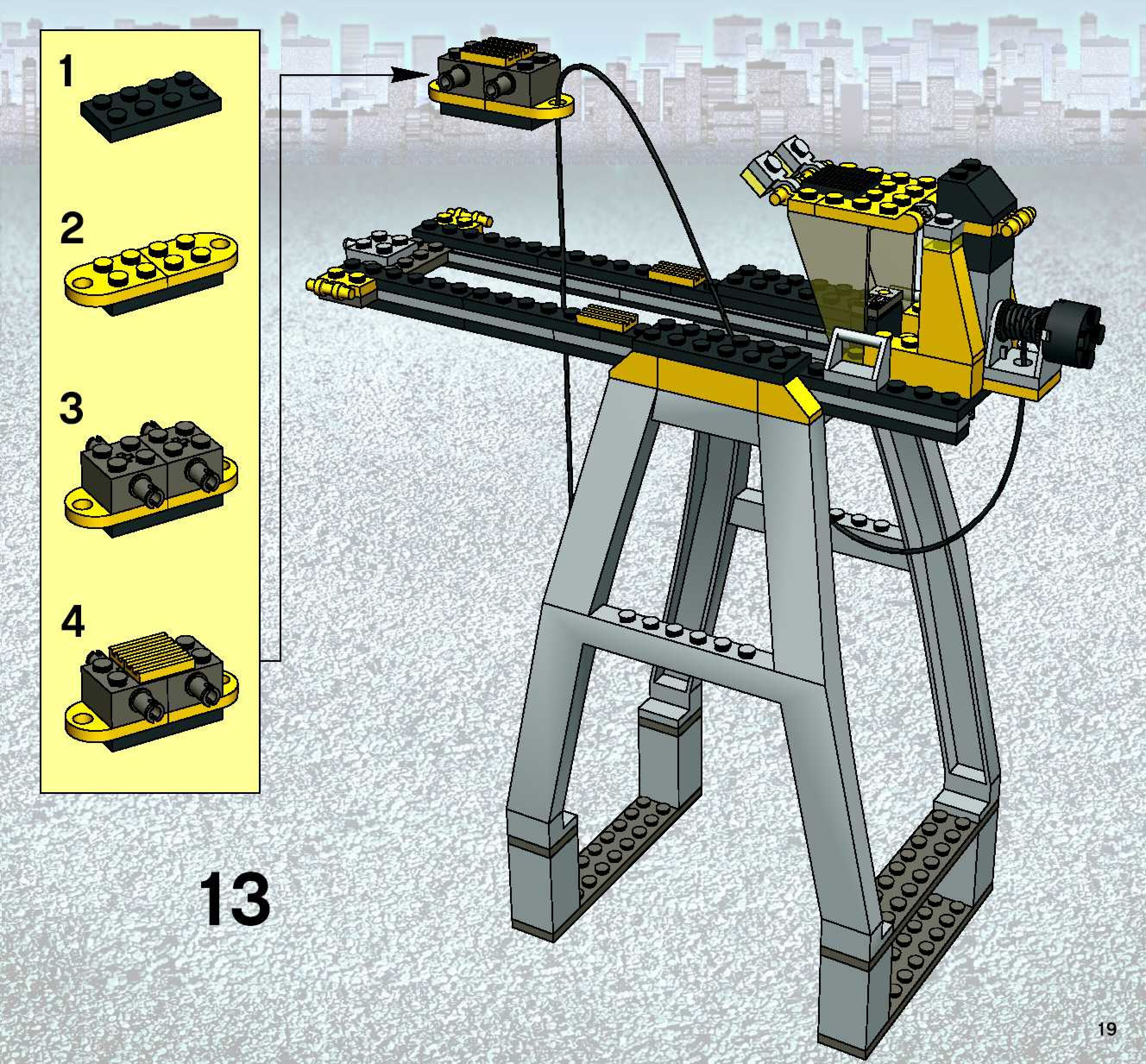 1

2

3

4

13

19