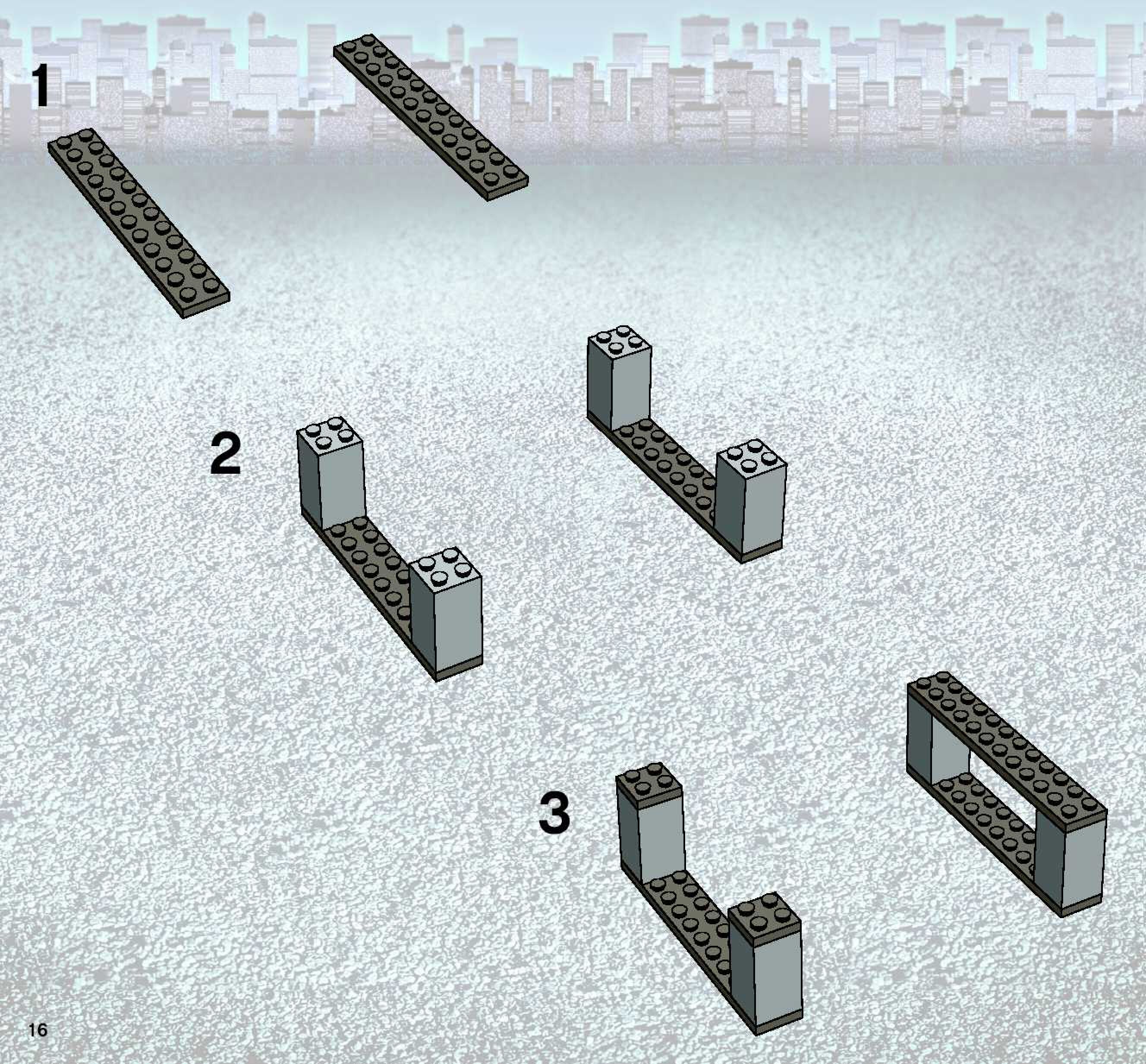 1

2

3

16