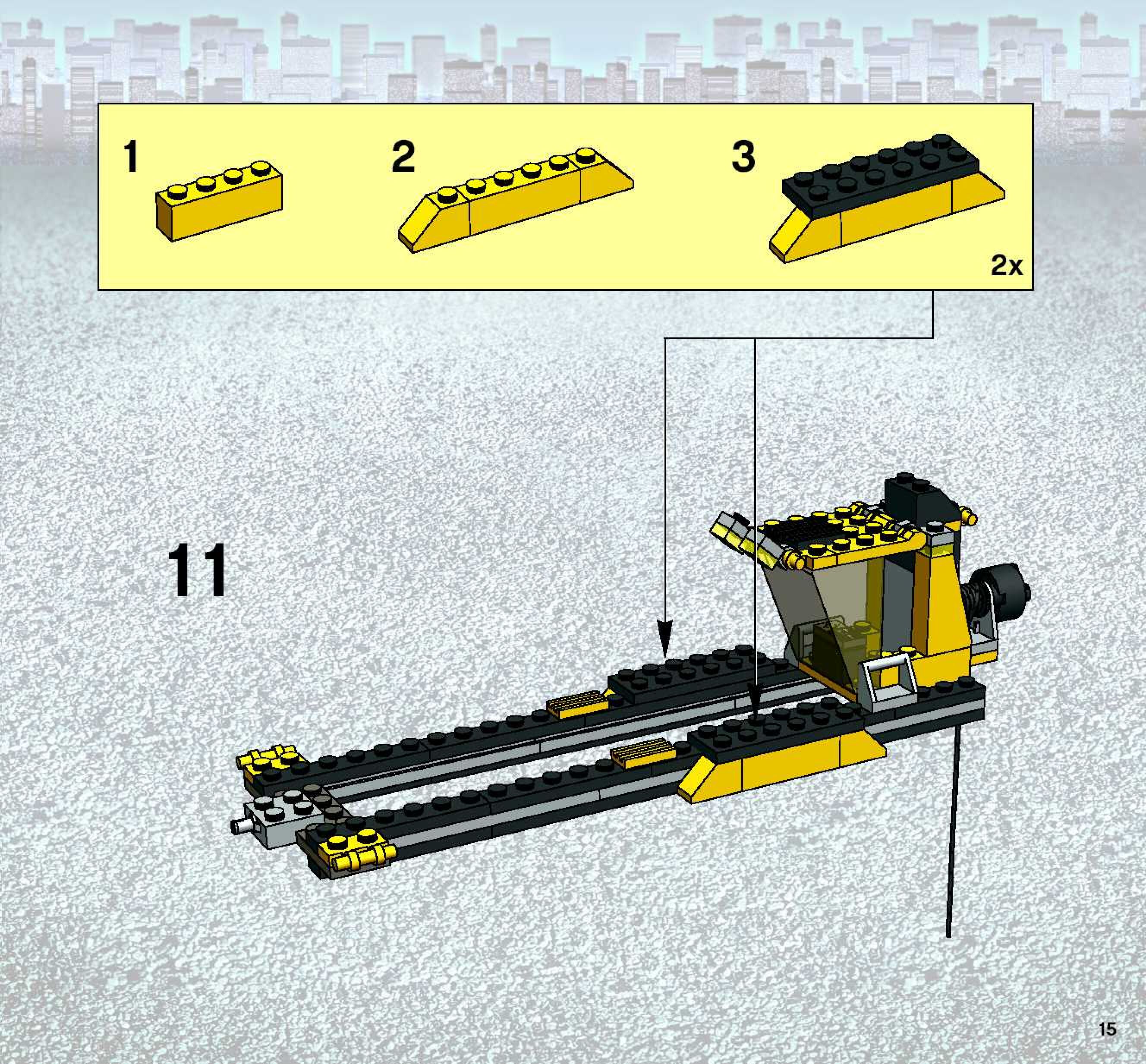 1

2

3

2x

11

15