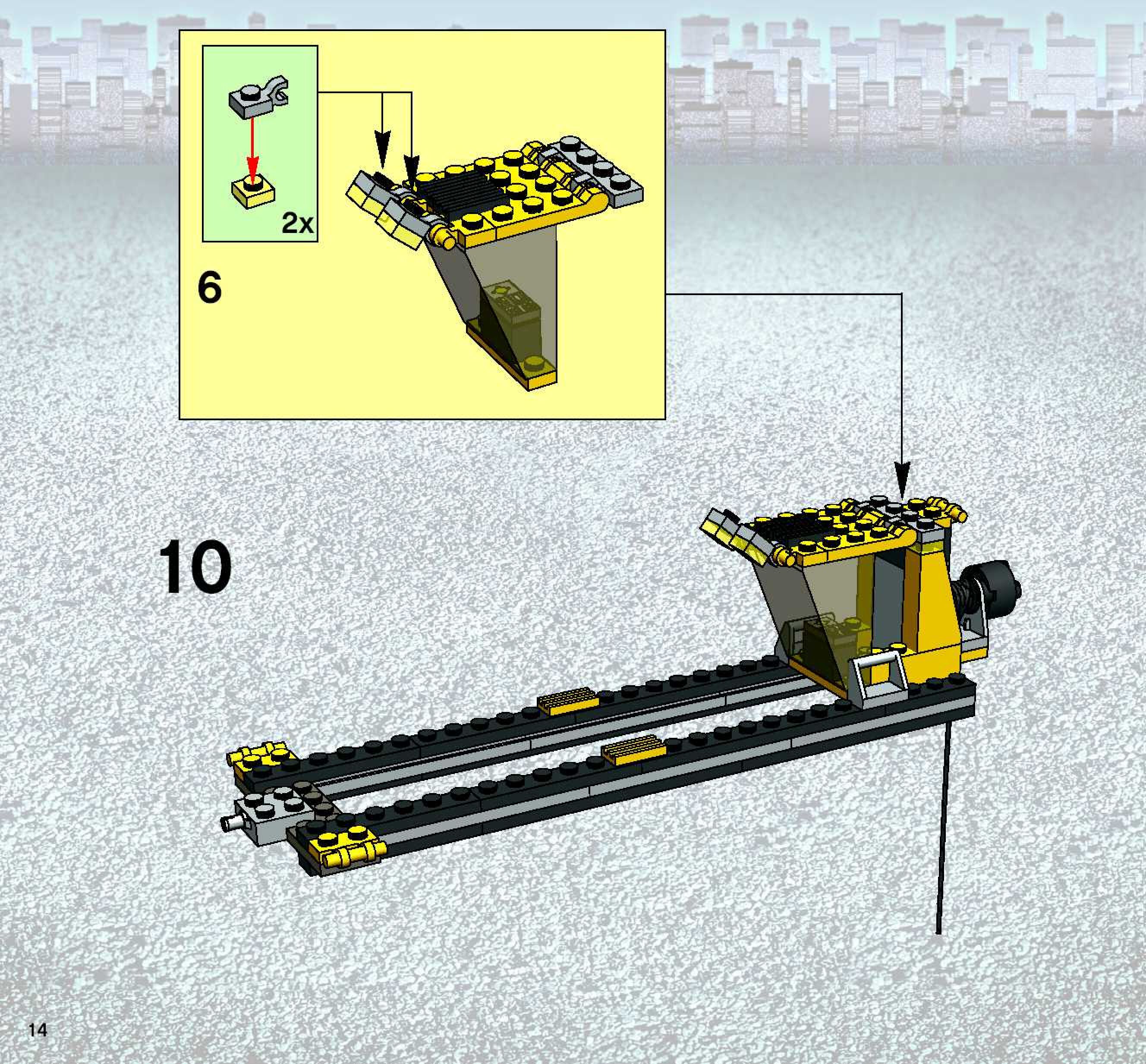 2x

6

10

14