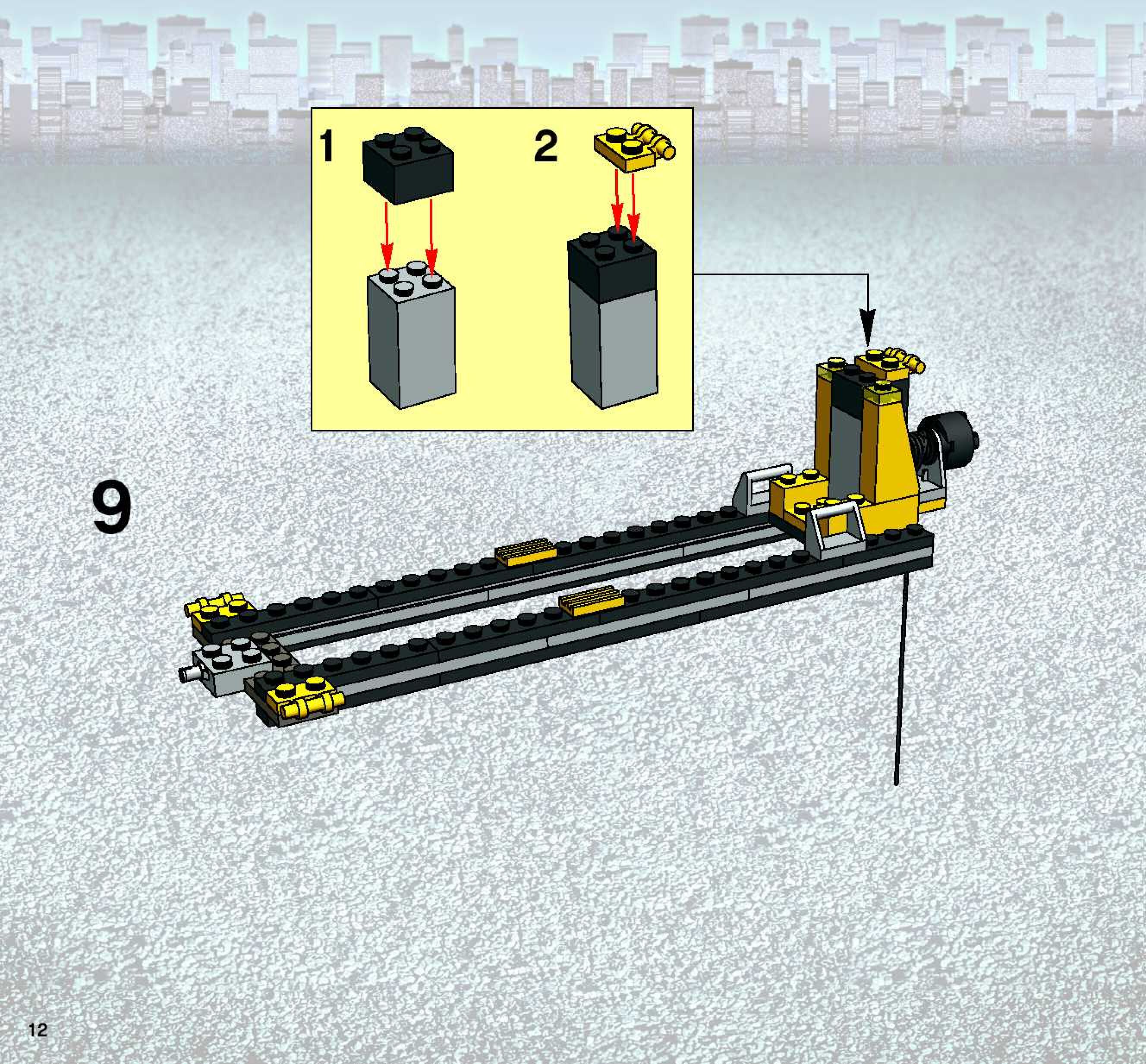 1

2

9

12