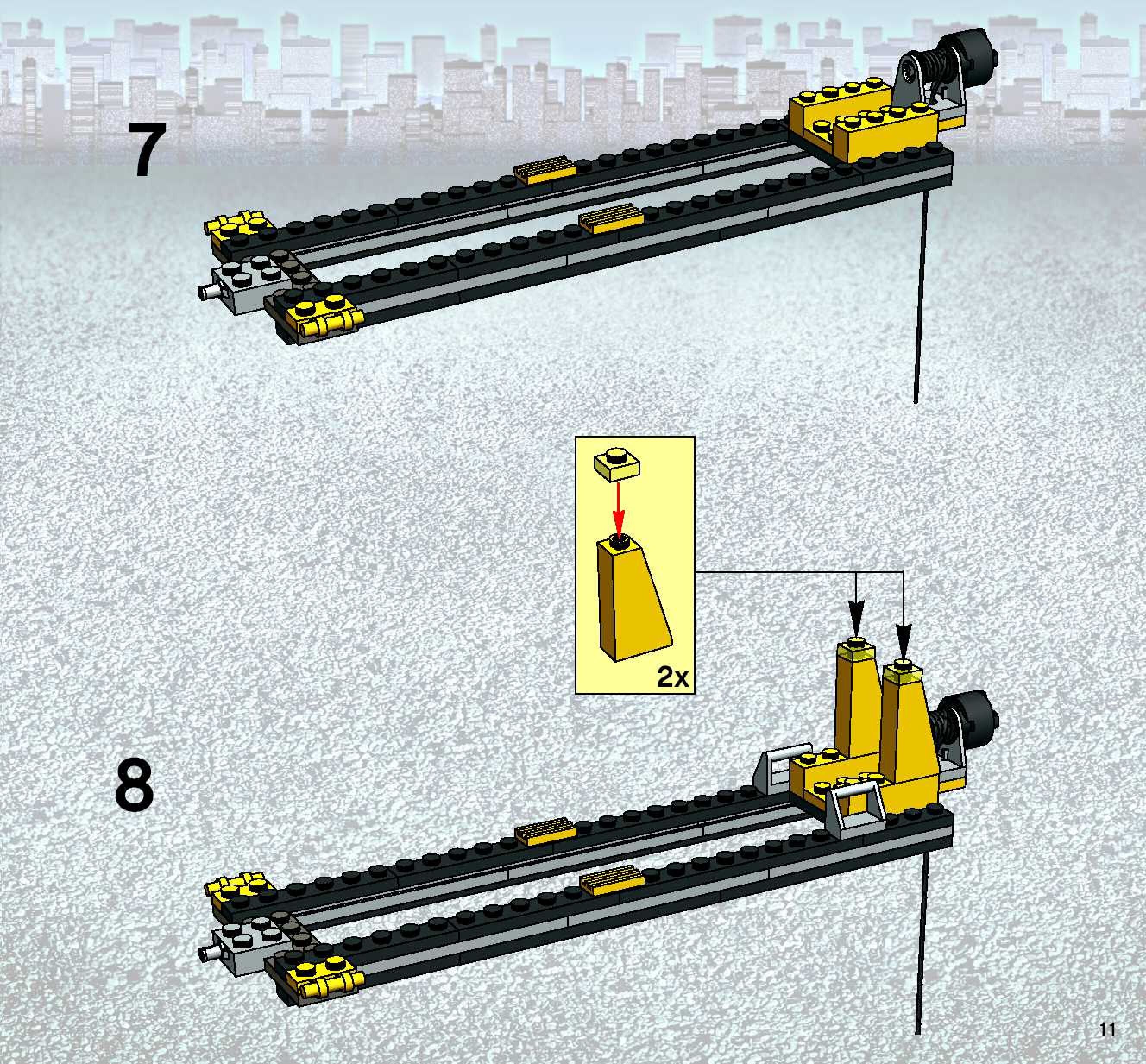 7

2x

8

11